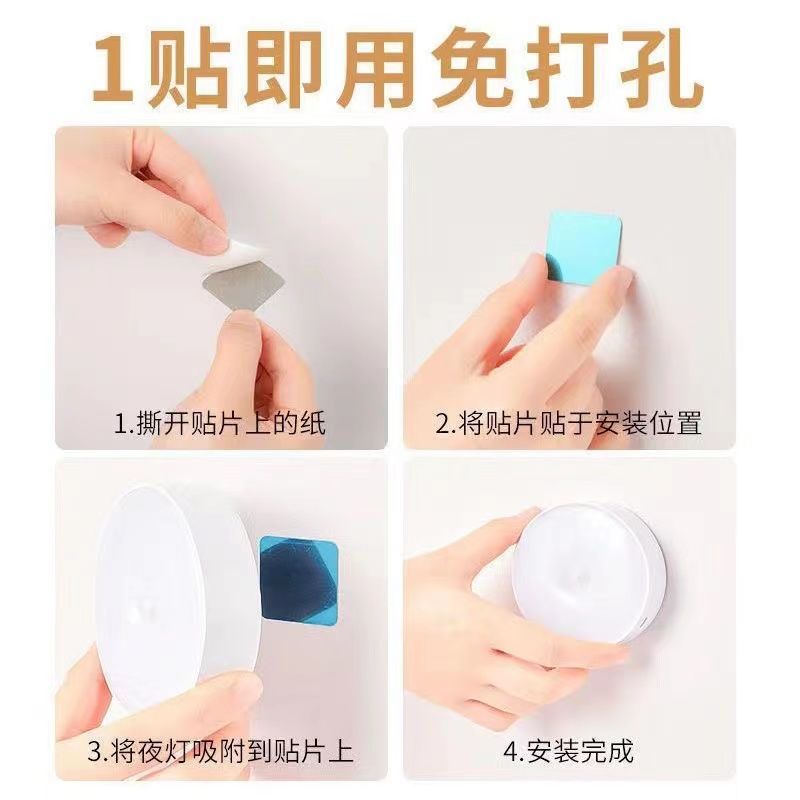 1贴即用免打孔

1.撕开贴片上的纸

2.将贴片贴于安装位置

3.将夜灯吸附到贴片上

4.安装完成