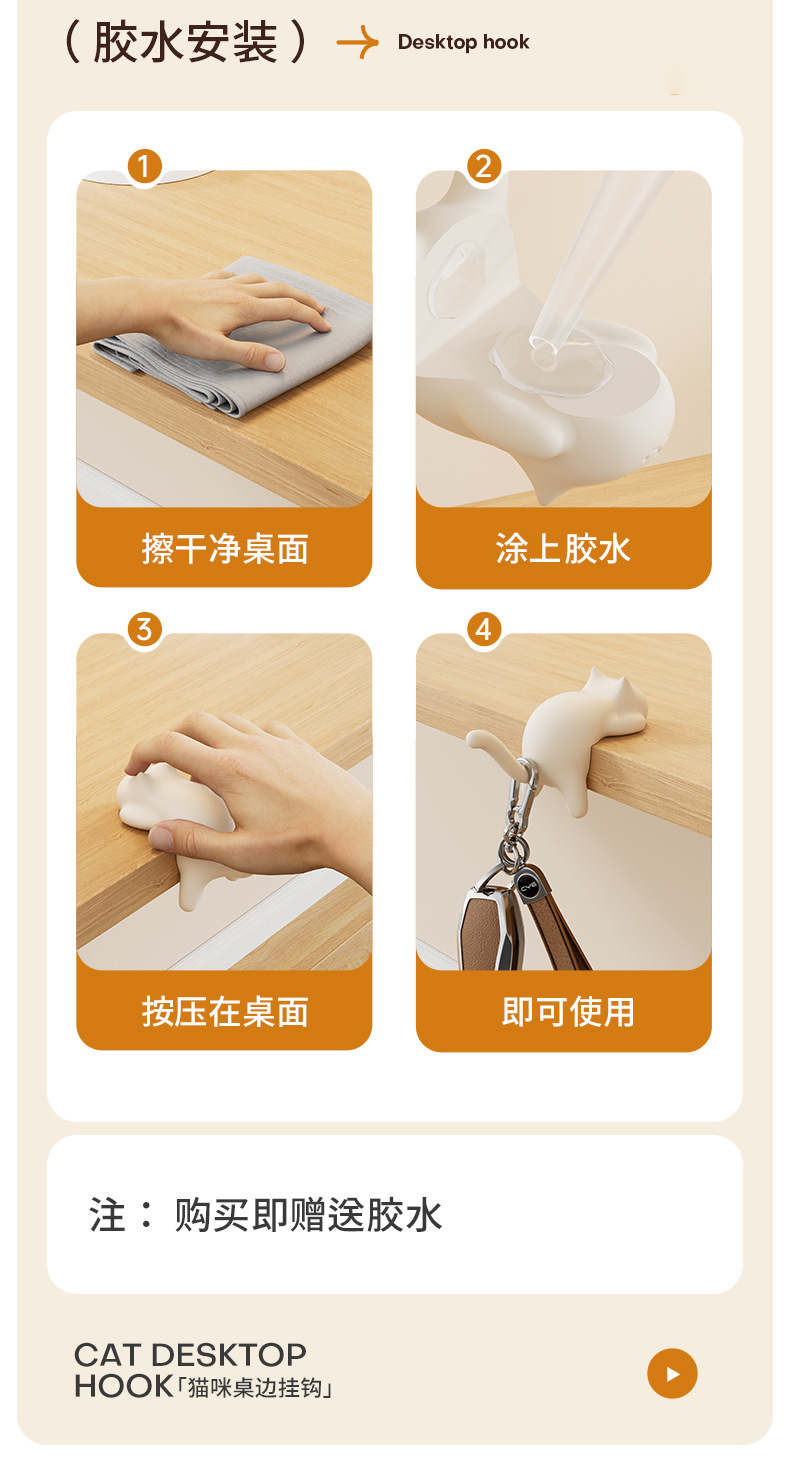 （胶水安装） → Desktop hook

1
擦干净桌面

2
涂上胶水

3
按压在桌面

4
即可使用

注：购买即赠送胶水

CAT DESKTOP HOOK「猫咪桌边挂钩」