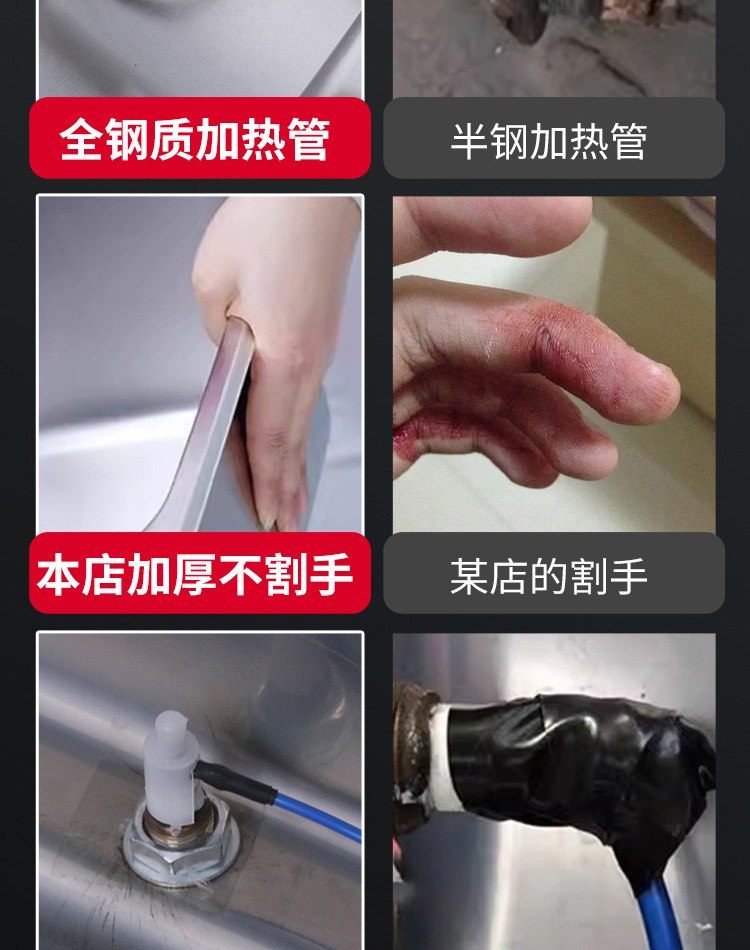 全钢质加热管

半钢加热管

本店加厚不割手

某店的割手