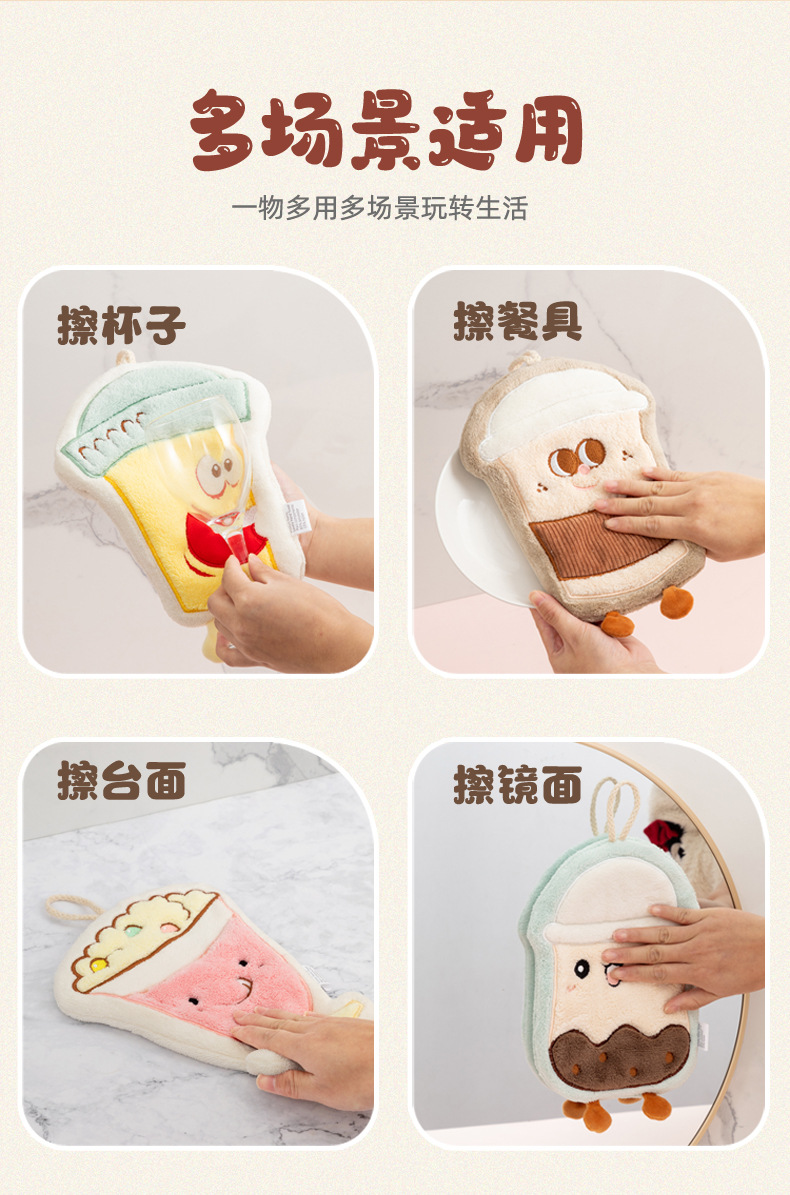 多场景适用

一物多用多场景玩转生活

擦杯子

擦餐具

擦台面

擦镜面