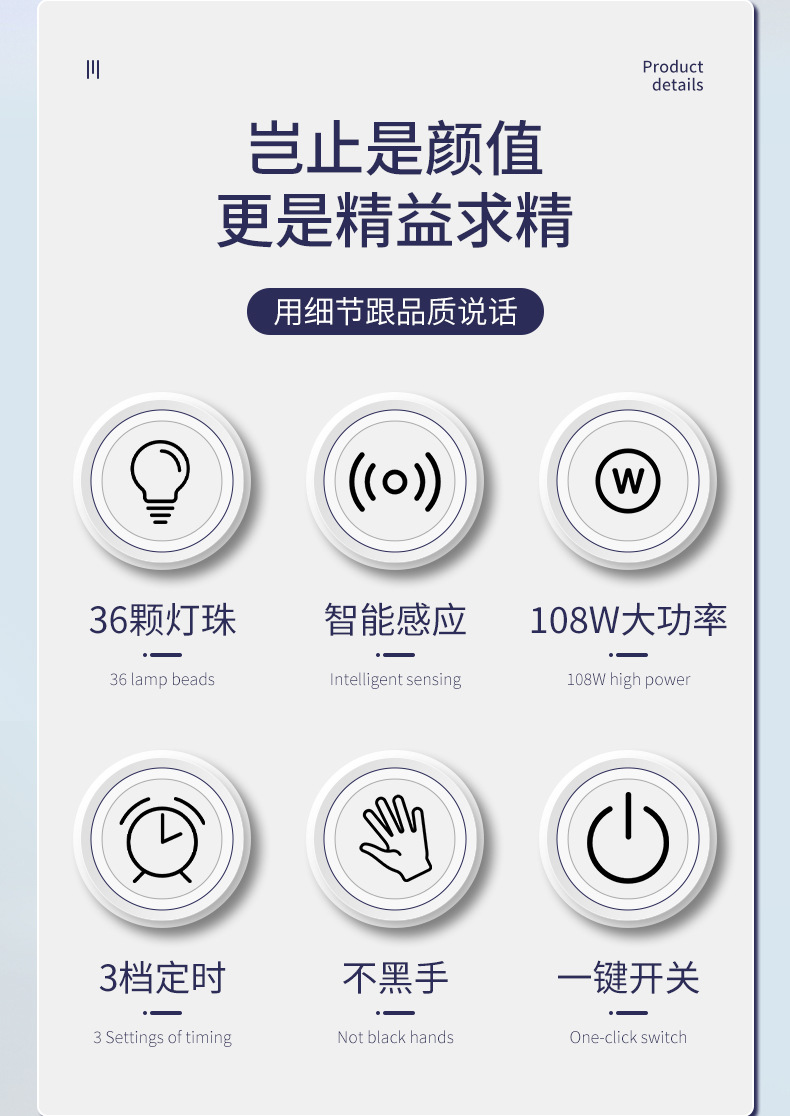 Product
details

岂止是颜值
更是精益求精

用细节跟品质说话

W

36颗灯珠

36 lamp beads

智能感应

Intelligent sensing

108W大功率

108W high power

3档定时

3 Settings of timing

不黑手

Not black hands

一键开关

One-click switch