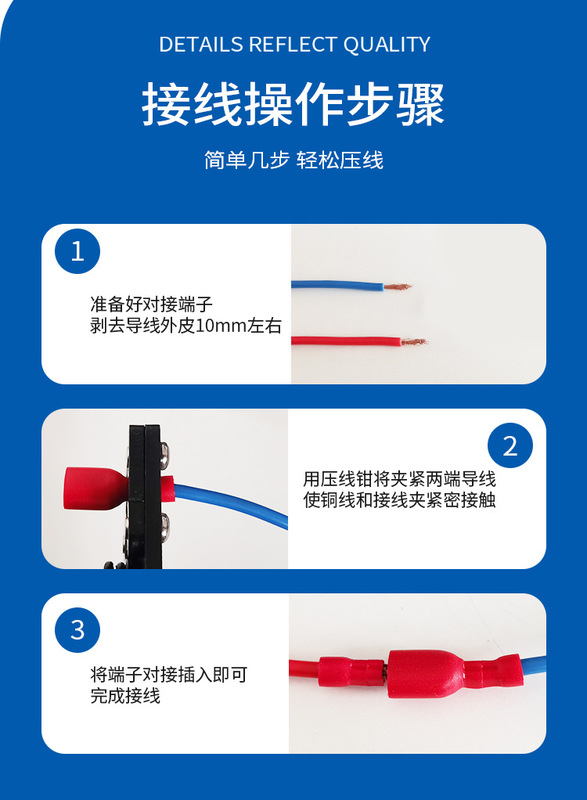 DETAILS REFLECT QUALITY

接线操作步骤

简单几步 轻松压线

1

准备好对接端子
剥去导线外皮10mm左右

2

用压线钳将夹紧两端导线
使铜线和接线夹紧密接触

3

将端子对接插入即可
完成接线