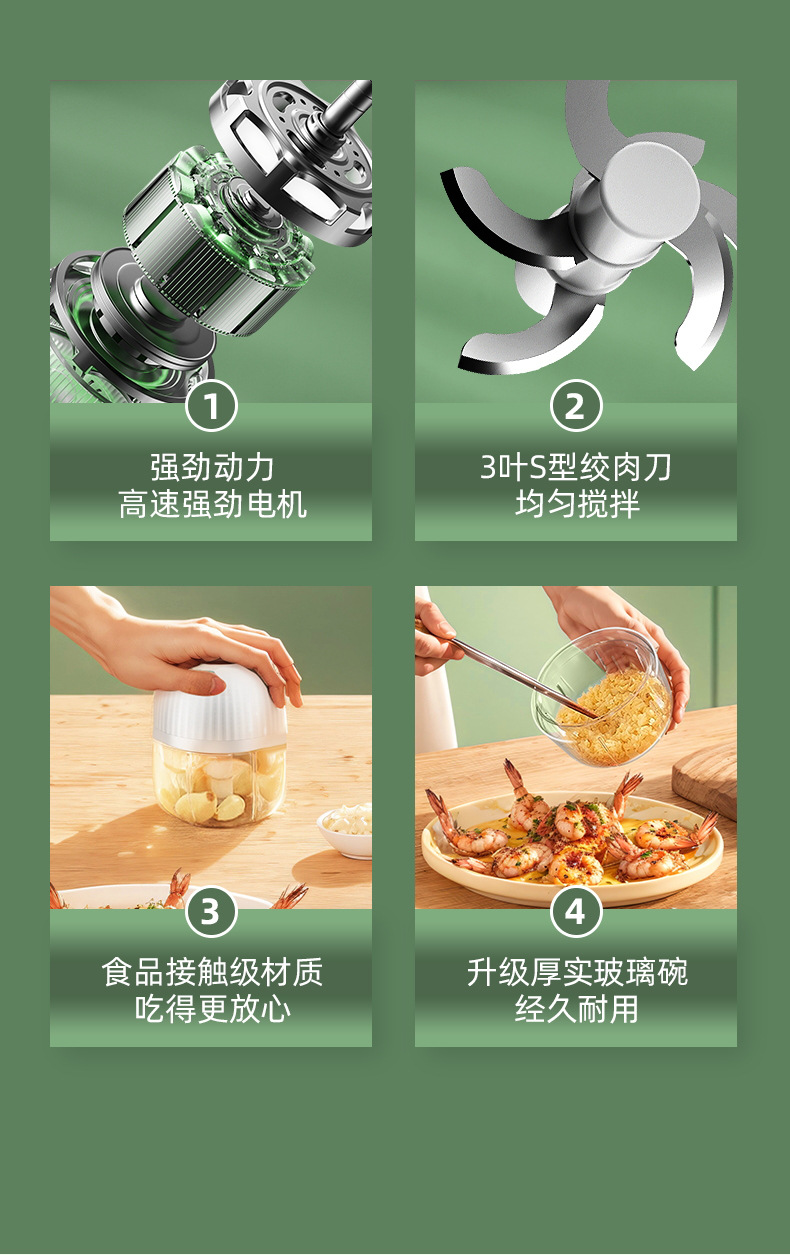 1
强劲动力
高速强劲电机

2
3叶S型绞肉刀
均匀搅拌

3
食品接触级材质
吃得更放心

4
升级厚实玻璃碗
经久耐用