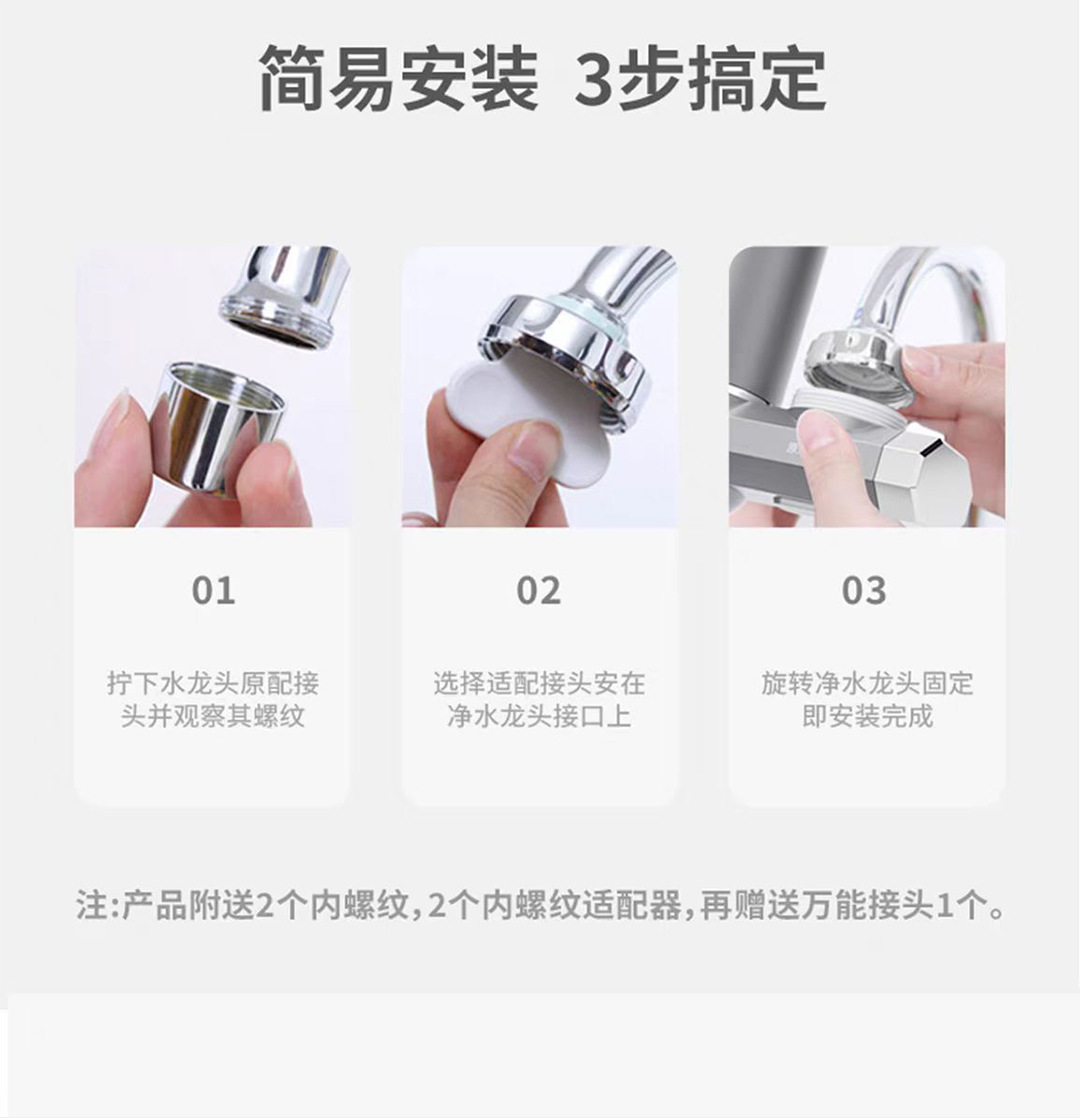 简易安装 3步搞定

01

拧下水龙头原配接头并观察其螺纹

02

选择适配接头安在净水龙头接口上

03

旋转净水龙头固定即安装完成

注:产品附送2个内螺纹,2个内螺纹适配器,再赠送万能接头1个。