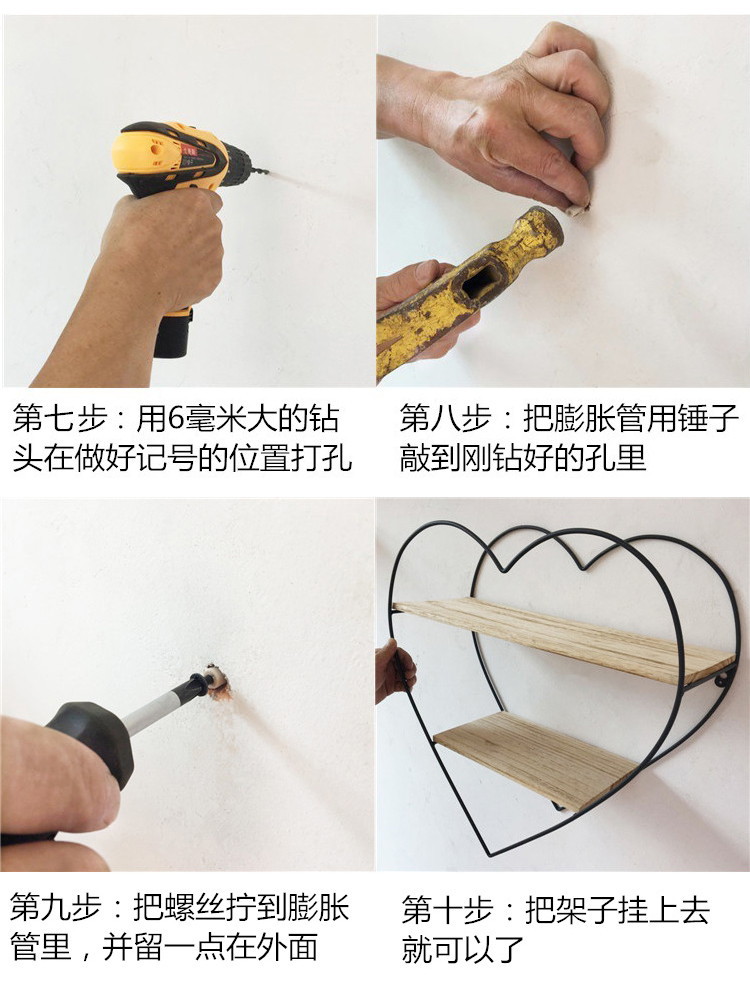 第七步：用6毫米大的钻头在做好记号的位置打孔

第八步：把膨胀管用锤子敲到刚钻好的孔里

第九步：把螺丝拧到膨胀管里，并留一点在外面

第十步：把架子挂上去就可以了