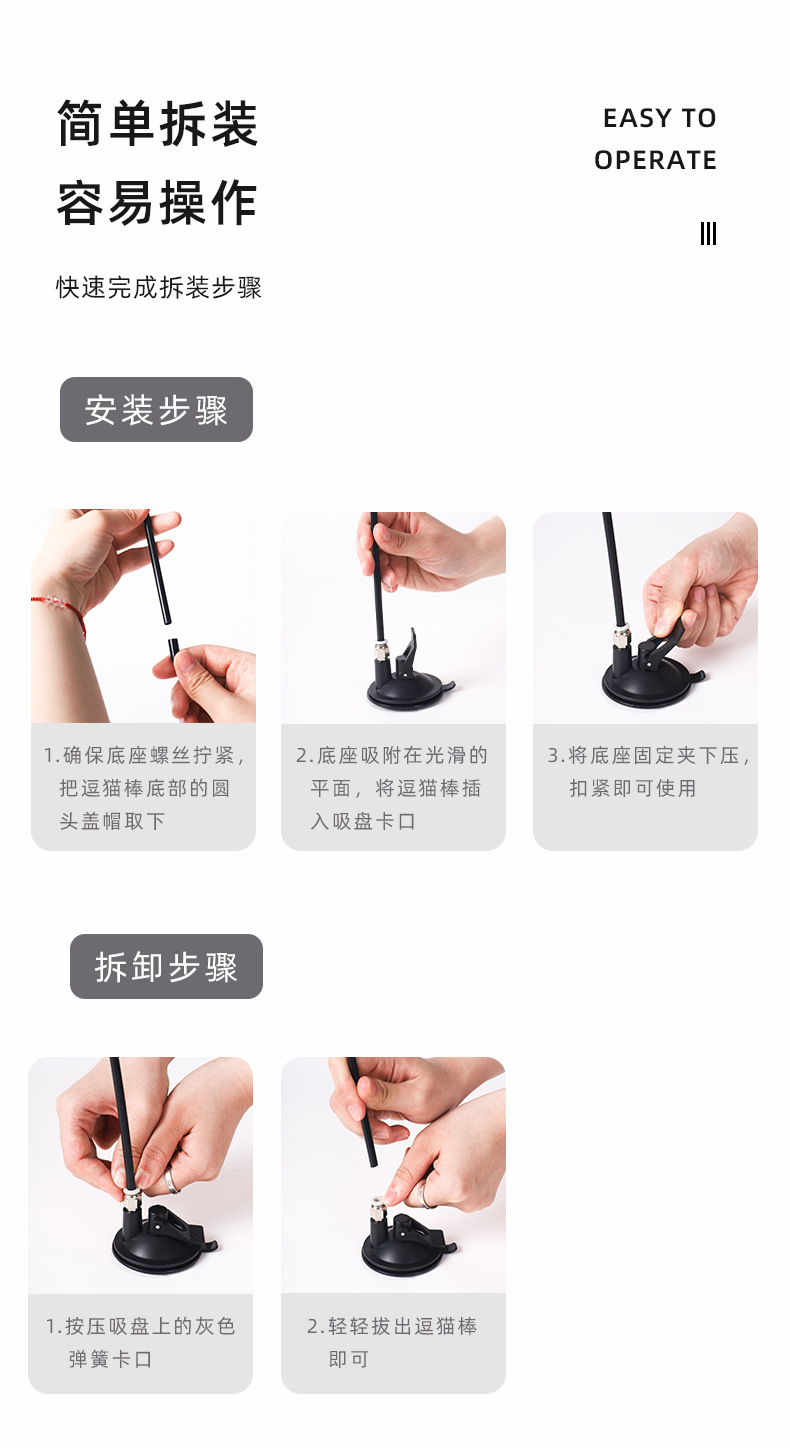 简单拆装
容易操作

EASY TO
OPERATE

快速完成拆装步骤

安装步骤

1.确保底座螺丝拧紧，把逗猫棒底部的圆头盖帽取下

2.底座吸附在光滑的平面，将逗猫棒插入吸盘卡口

3.将底座固定夹下压，扣紧即可使用

拆卸步骤

1.按压吸盘上的灰色弹簧卡口

2.轻轻拔出逗猫棒即可