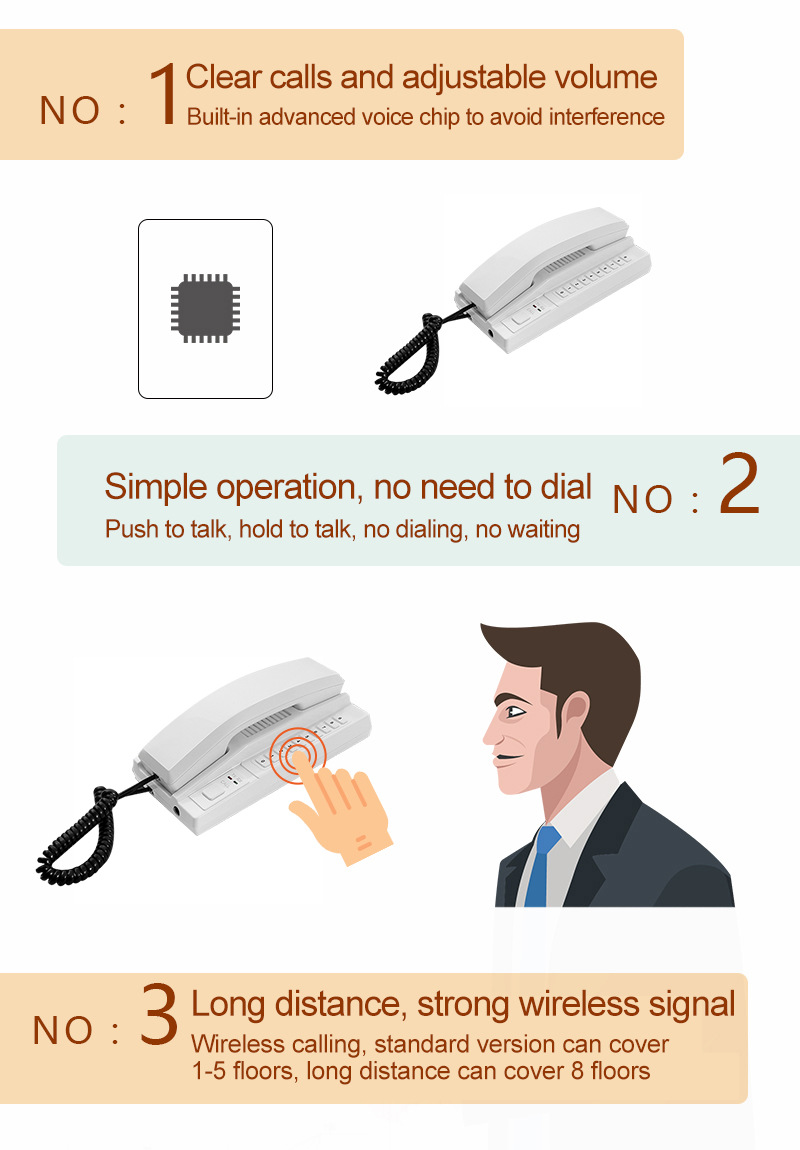 NO : 1 Clear calls and adjustable volume
Built-in advanced voice chip to avoid interference

Simple operation, no need to dial
Push to talk, hold to talk, no dialing, no waiting
NO : 2

NO : 3 Long distance, strong wireless signal
Wireless calling, standard version can cover 1-5 floors, long distance can cover 8 floors