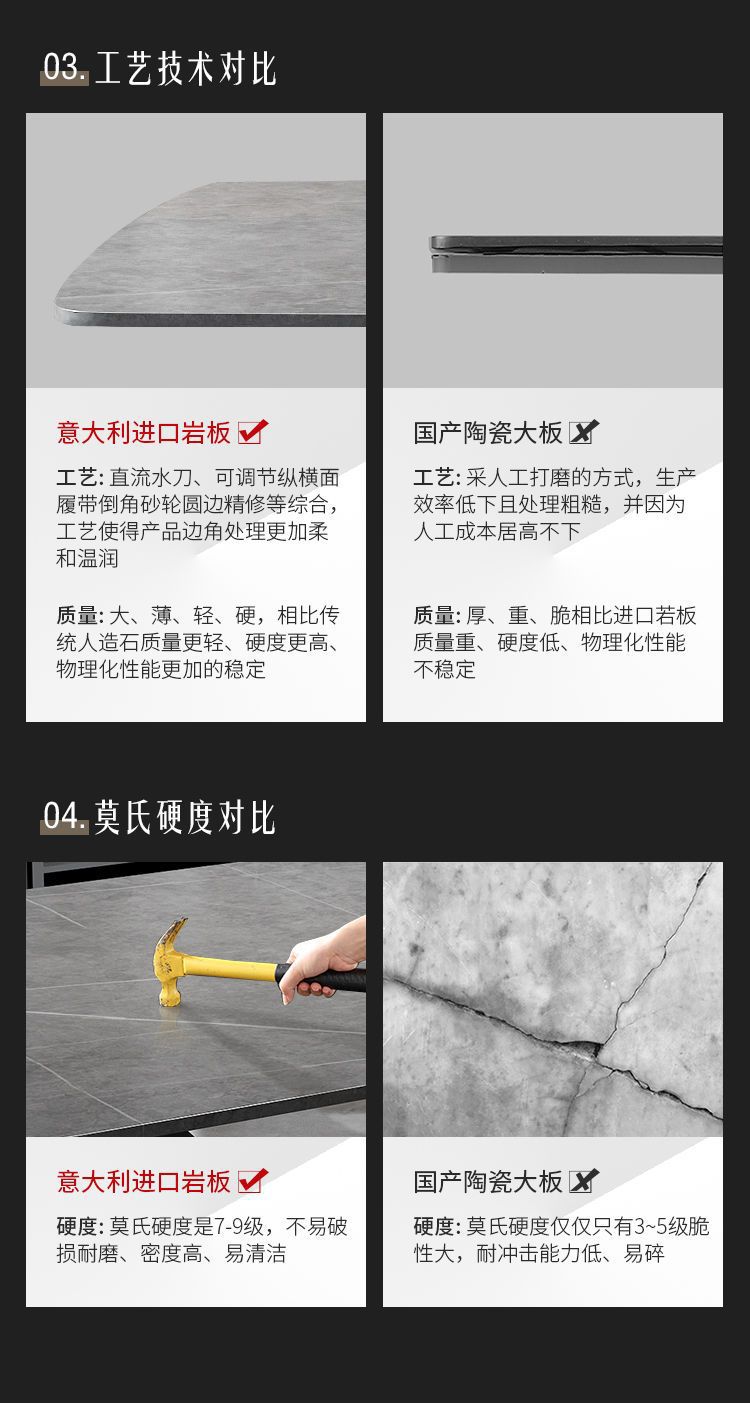 03. 工艺技术对比

意大利进口岩板

工艺: 直流水刀、可调节纵横面履带倒角砂轮圆边精修等综合，工艺使得产品边角处理更加柔和温润

质量: 大、薄、轻、硬，相比传统人造石质量更轻、硬度更高、物理化性能更加的稳定

国产陶瓷大板

工艺: 采人工打磨的方式，生产效率低下且处理粗糙，并因为人工成本居高不下

质量: 厚、重、脆相比进口若板质量重、硬度低、物理化性能不稳定

04. 莫氏硬度对比

意大利进口岩板

硬度: 莫氏硬度是7-9级，不易破损耐磨、密度高、易清洁

国产陶瓷大板

硬度: 莫氏硬度仅仅只有3~5级脆性大，耐冲击能力低、易碎