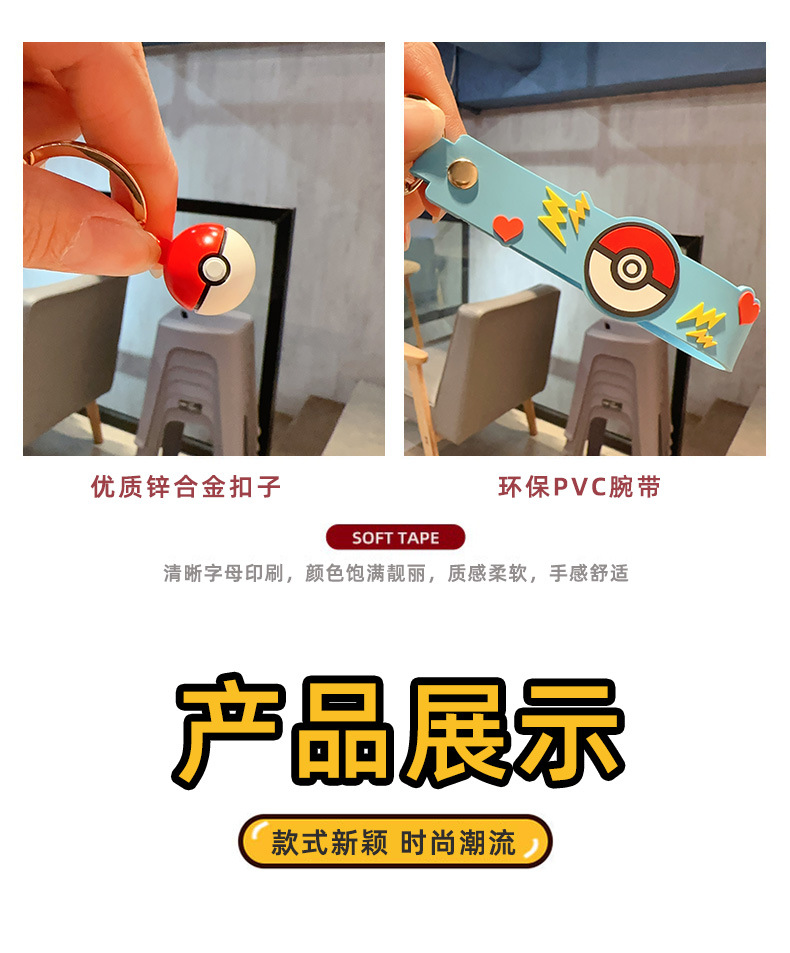 优质锌合金扣子

环保PVC腕带

SOFT TAPE

清晰字母印刷，颜色饱满靓丽，质感柔软，手感舒适

产品展示

款式新颖 时尚潮流