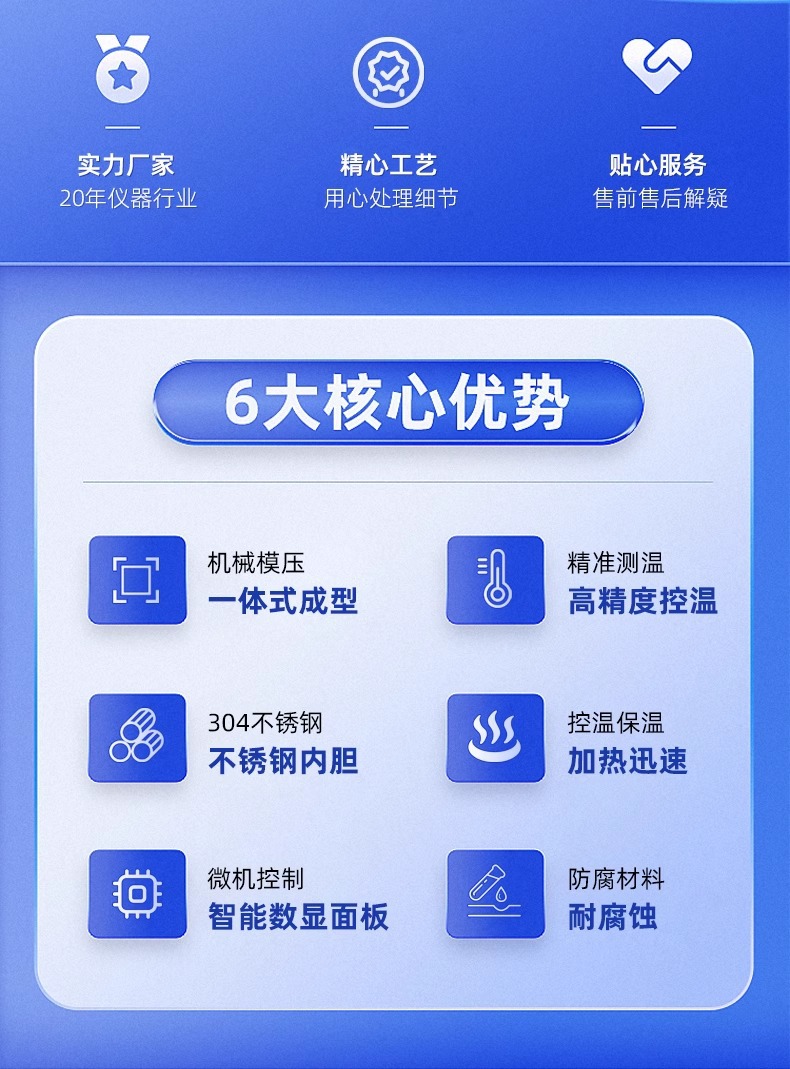 实力厂家
20年仪器行业

精心工艺
用心处理细节

贴心服务
售前售后解疑

6大核心优势

机械模压
一体式成型

精准测温
高精度控温

304不锈钢
不锈钢内胆

控温保温
加热迅速

微机控制
智能数显面板

防腐材料
耐腐蚀