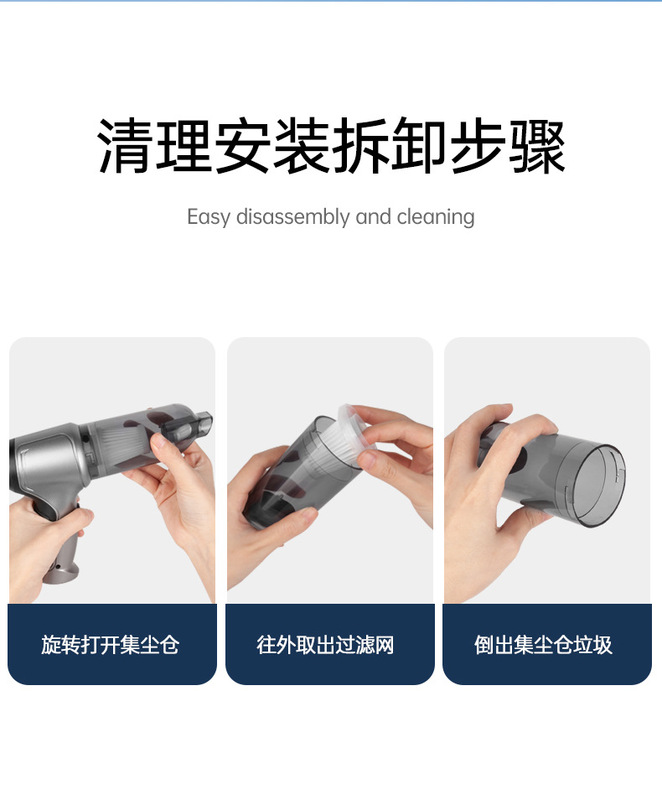 清理安装拆卸步骤

Easy disassembly and cleaning

旋转打开集尘仓

往外取出过滤网

倒出集尘仓垃圾