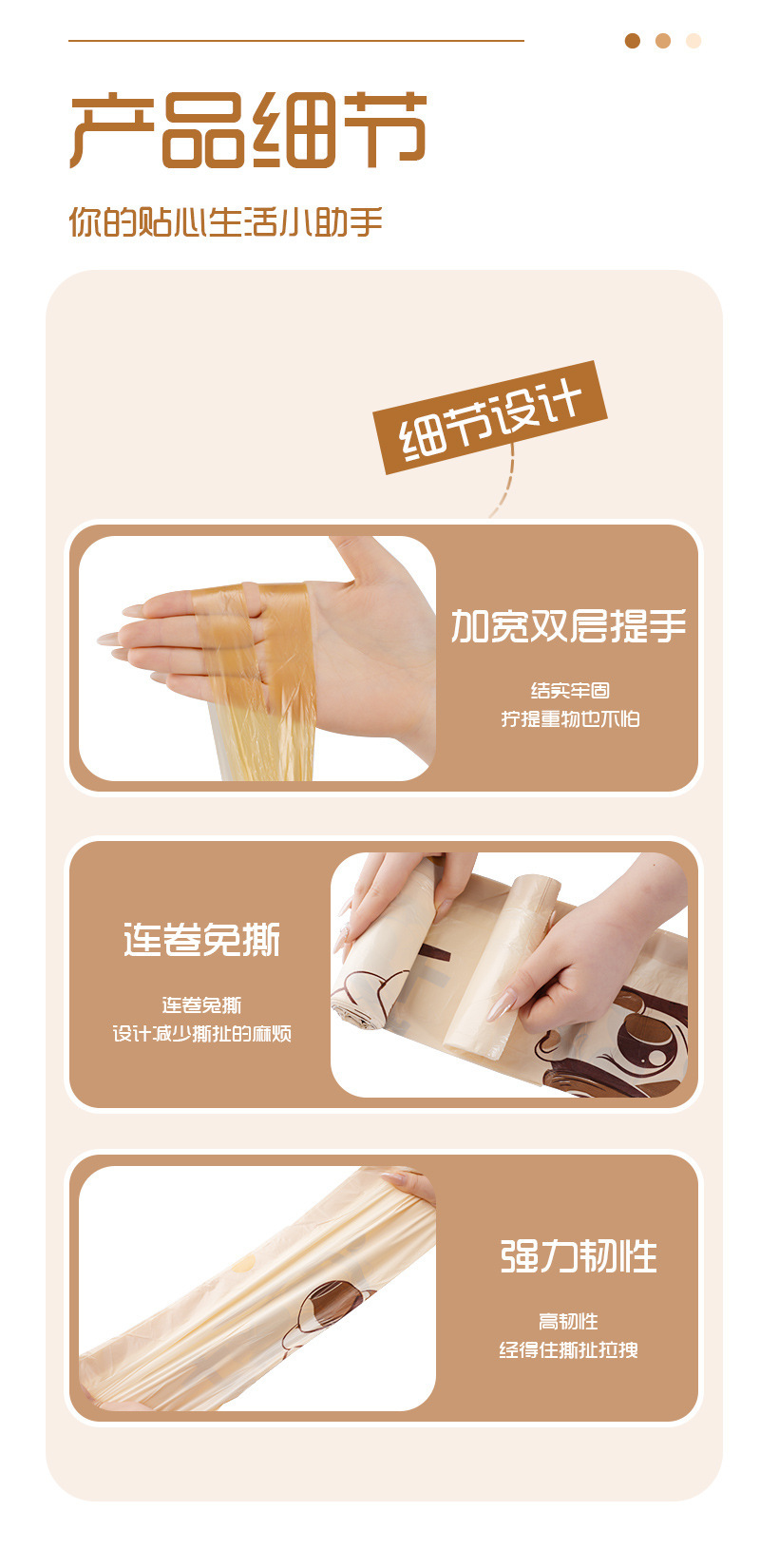 产品细节

你的贴心生活小助手

细节设计

加宽双层提手

结实牢固
拧提重物也不怕

连卷免撕

连卷免撕
设计减少撕扯的麻烦

强力韧性

高韧性
经得住撕扯拉拽