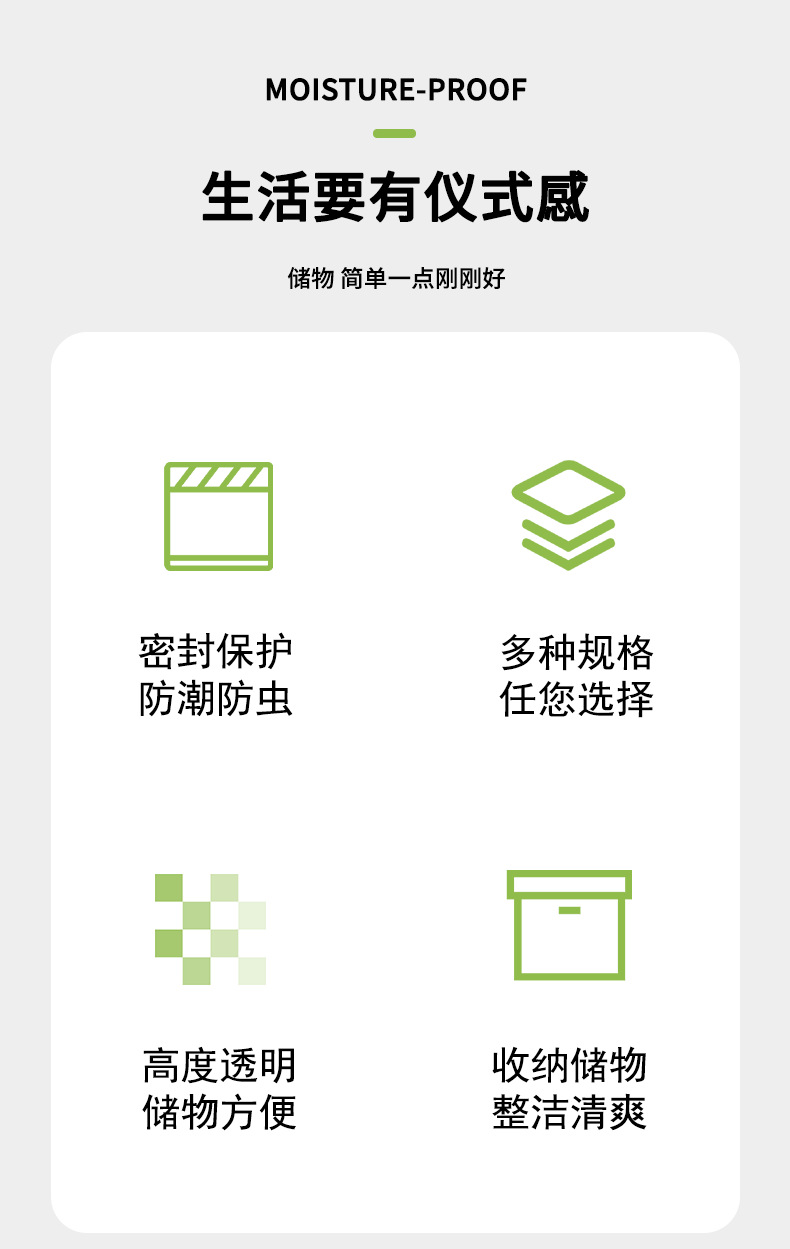 MOISTURE-PROOF

生活要有仪式感

储物 简单一点刚刚好

密封保护
防潮防虫

多种规格
任您选择

高度透明
储物方便

收纳储物
整洁清爽