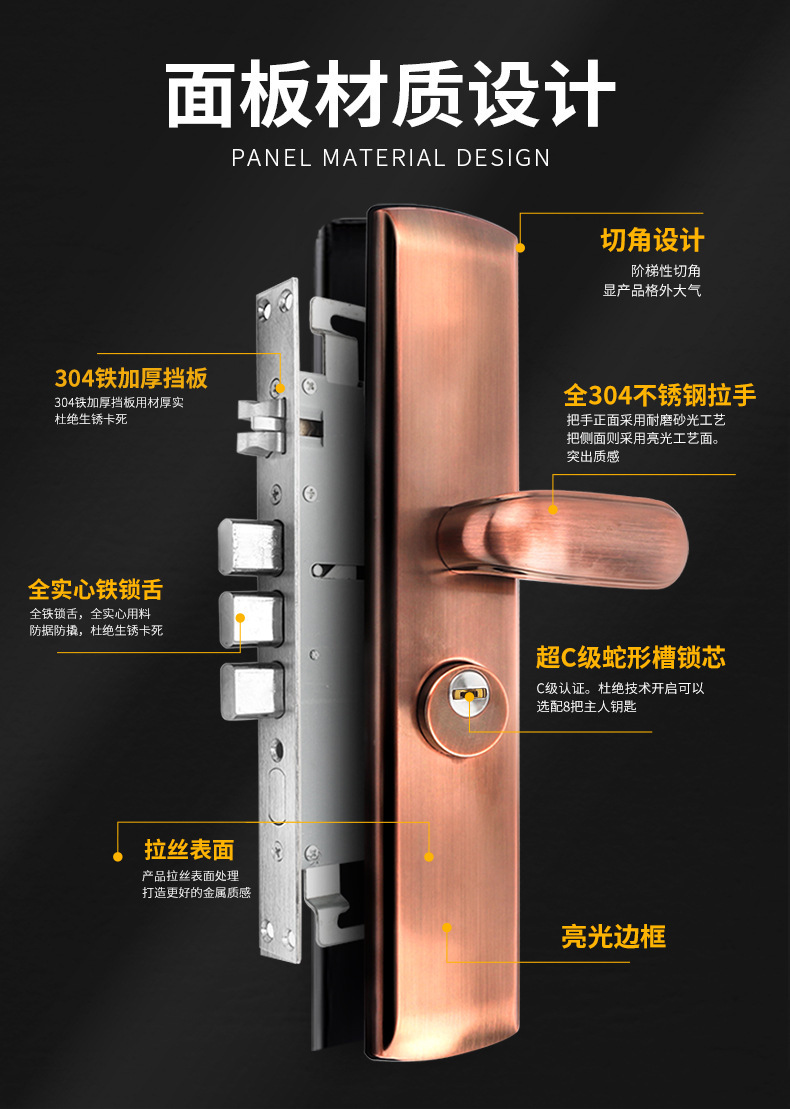 面板材质设计
PANEL MATERIAL DESIGN

切角设计
阶梯性切角
显产品格外大气

304铁加厚挡板
304铁加厚挡板用材厚实
杜绝生锈卡死

全304不锈钢拉手
把手正面采用耐磨砂光工艺
把侧面则采用亮光工艺面。
突出质感

全实心铁锁舌
全铁锁舌，全实心用料
防据防撬，杜绝生锈卡死

超C级蛇形槽锁芯
C级认证。杜绝技术开启可以
选配8把主人钥匙

拉丝表面
产品拉丝表面处理
打造更好的金属质感

亮光边框