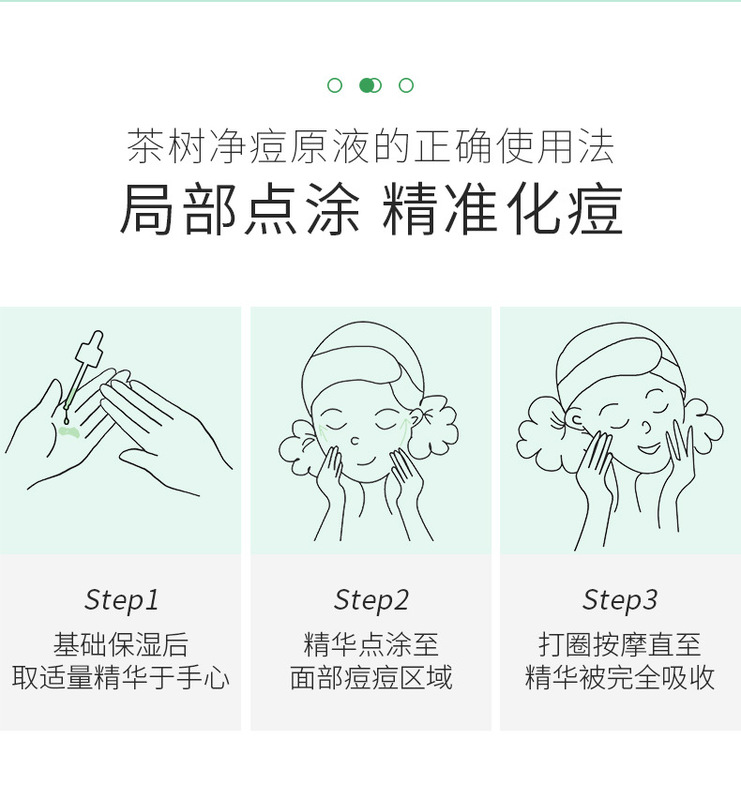 茶树净痘原液的正确使用法

局部点涂 精准化痘

Step1

基础保湿后
取适量精华于手心

Step2

精华点涂至
面部痘痘区域

Step3

打圈按摩直至
精华被完全吸收