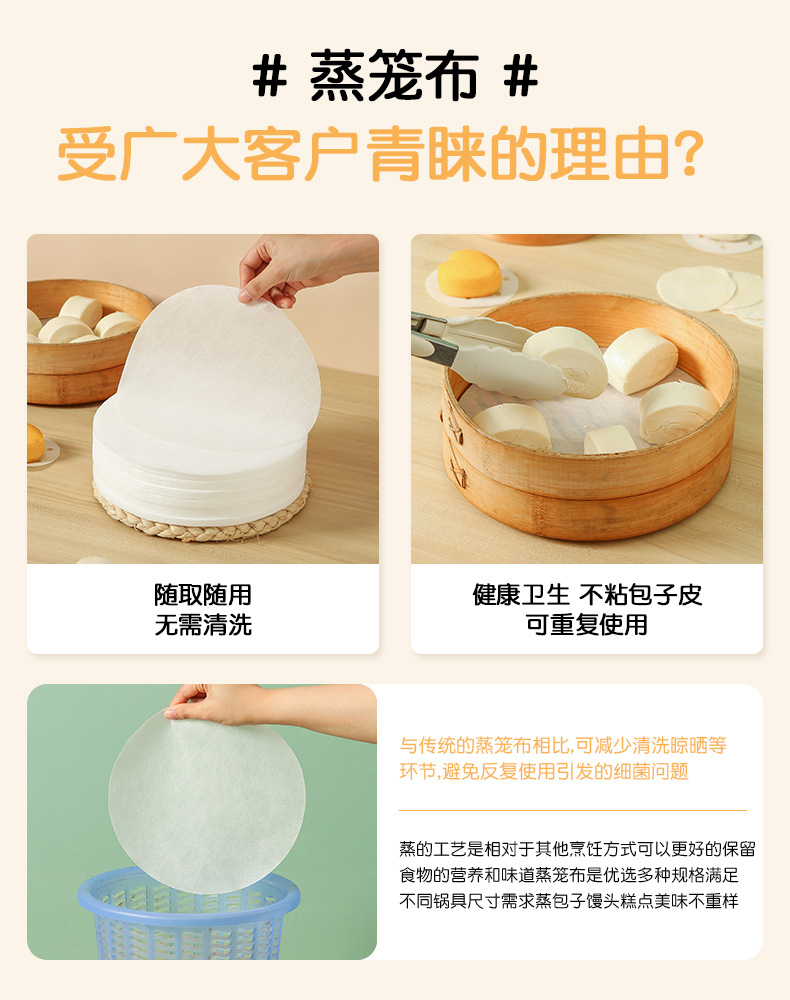 # 蒸笼布 #

受广大客户青睐的理由?

随取随用
无需清洗

健康卫生 不粘包子皮
可重复使用

与传统的蒸笼布相比,可减少清洗晾晒等环节,避免反复使用引发的细菌问题

蒸的工艺是相对于其他烹饪方式可以更好的保留食物的营养和味道蒸笼布是优选多种规格满足不同锅具尺寸需求蒸包子馒头糕点美味不重样