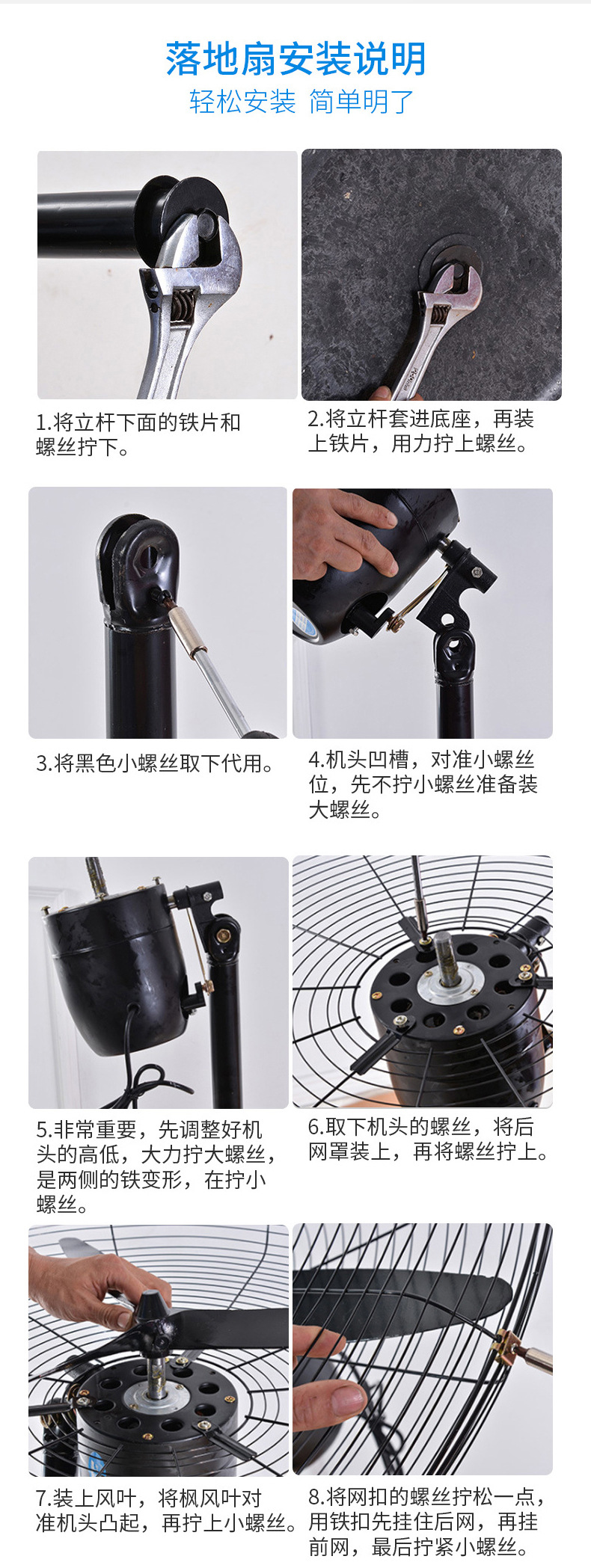 落地扇安装说明
轻松安装 简单明了

1.将立杆下面的铁片和螺丝拧下。

2.将立杆套进底座，再装上铁片，用力拧上螺丝。

3.将黑色小螺丝取下代用。

4.机头凹槽，对准小螺丝位，先不拧小螺丝准备装大螺丝。

5.非常重要，先调整好机头的高低，大力拧大螺丝，是两侧的铁变形，在拧小螺丝。

6.取下机头的螺丝，将后网罩装上，再将螺丝拧上。

7.装上风叶，将枫风叶对准机头凸起，再拧上小螺丝。

8.将网扣的螺丝拧松一点，用铁扣先挂住后网，再挂前网，最后拧紧小螺丝。