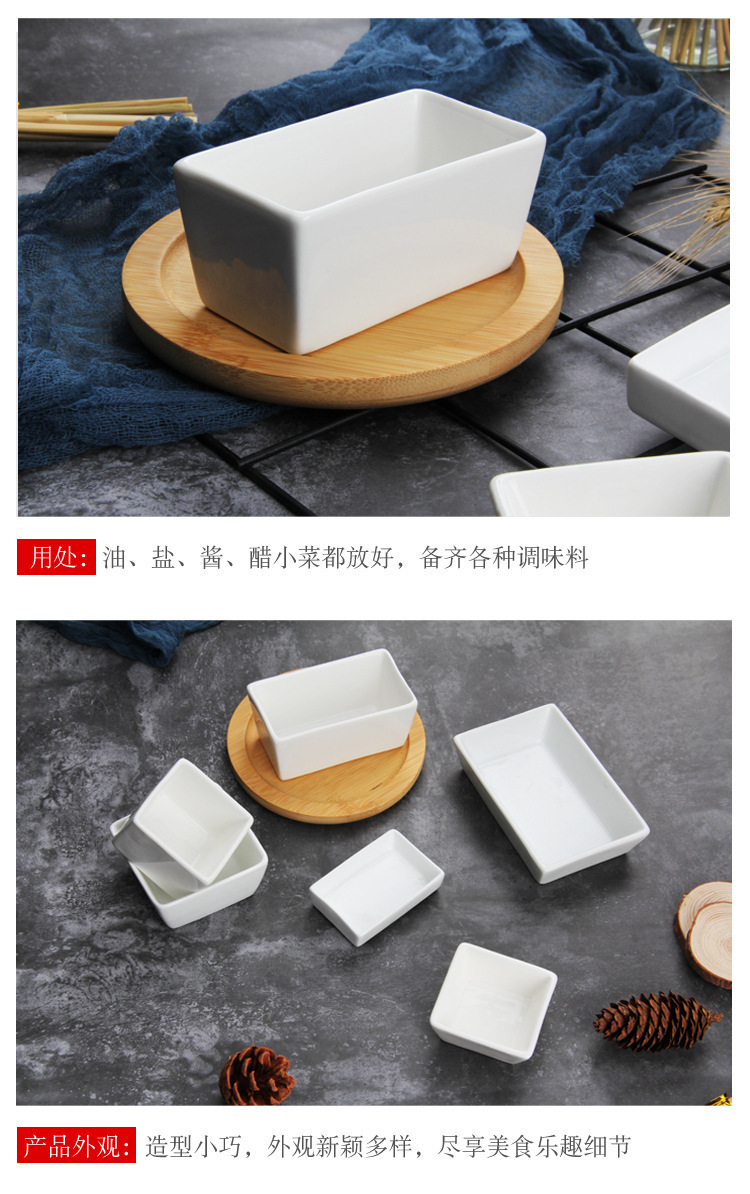 用处：油、盐、酱、醋小菜都放好，备齐各种调味料

产品外观：造型小巧，外观新颖多样，尽享美食乐趣细节