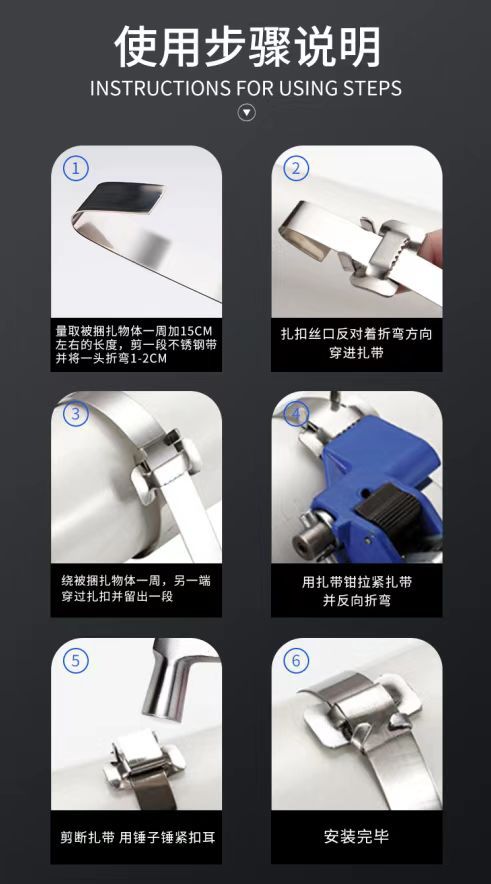 使用步骤说明
INSTRUCTIONS FOR USING STEPS

1
量取被捆扎物体一周加15CM左右的长度，剪一段不锈钢带并将一头折弯1-2CM

2
扎扣丝口反对着折弯方向穿进扎带

3
绕被捆扎物体一周，另一端穿过扎扣并留出一段

4
用扎带钳拉紧扎带并反向折弯

5
剪断扎带 用锤子锤紧扣耳

6
安装完毕