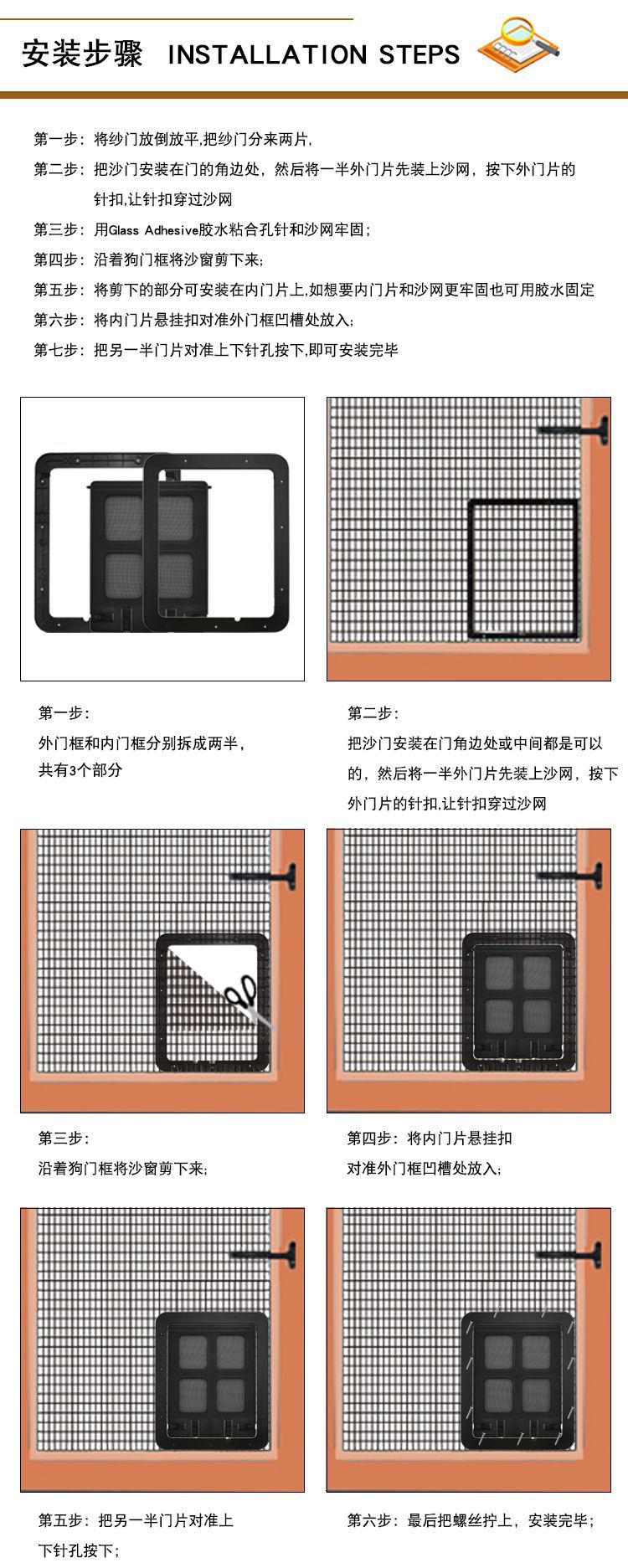 安装步骤 INSTALLATION STEPS

第一步：将纱门放倒放平,把纱门分来两片,
第二步：把沙门安装在门的角边处，然后将一半外门片先装上沙网，按下外门片的针扣,让针扣穿过沙网
第三步：用Glass Adhesive胶水粘合孔针和沙网牢固;
第四步：沿着狗门框将沙窗剪下来;
第五步：将剪下的部分可安装在内门片上,如想要内门片和沙网更牢固也可用胶水固定
第六步：将内门片悬挂扣对准外门框凹槽处放入;
第七步：把另一半门片对准上下针孔按下,即可安装完毕

第一步：
外门框和内门框分别拆成两半，共有3个部分

第二步：
把沙门安装在门角边处或中间都是可以的，然后将一半外门片先装上沙网，按下外门片的针扣,让针扣穿过沙网

第三步：
沿着狗门框将沙窗剪下来;

第四步：将内门片悬挂扣对准外门框凹槽处放入;

第五步：把另一半门片对准上下针孔按下;

第六步：最后把螺丝拧上，安装完毕;