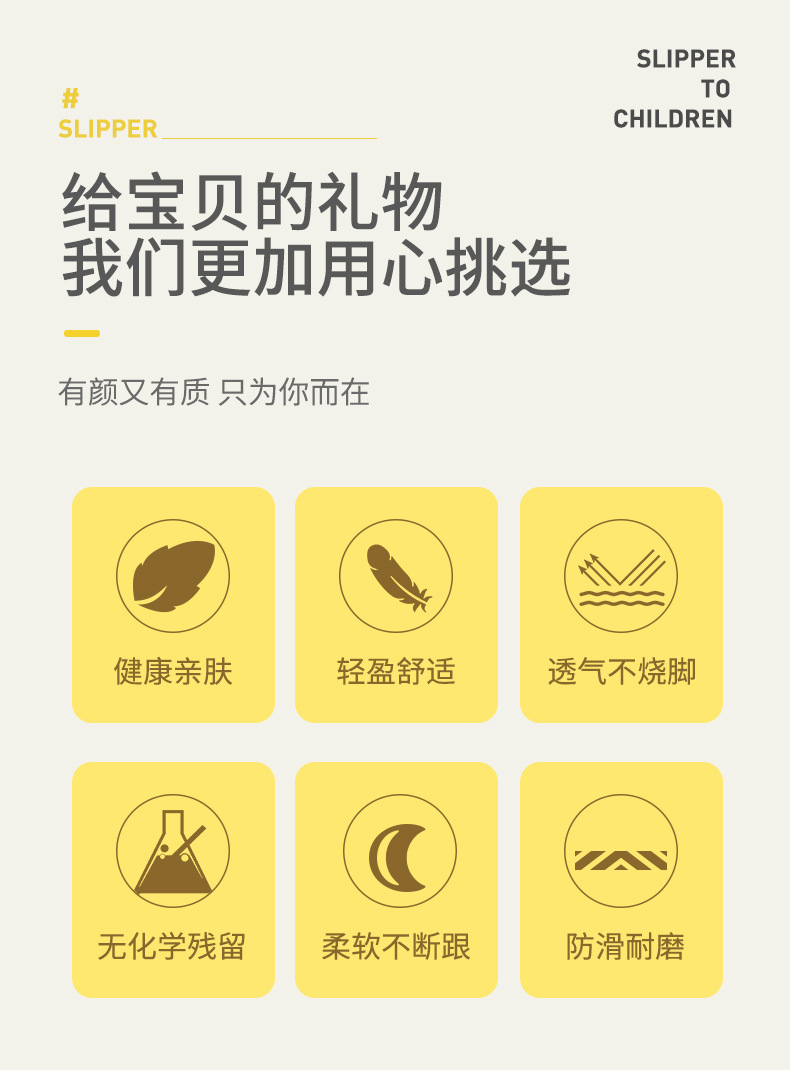 #
SLIPPER

SLIPPER
TO
CHILDREN

给宝贝的礼物
我们更加用心挑选

有颜又有质 只为你而在

健康亲肤

轻盈舒适

透气不烧脚

无化学残留

柔软不断跟

防滑耐磨