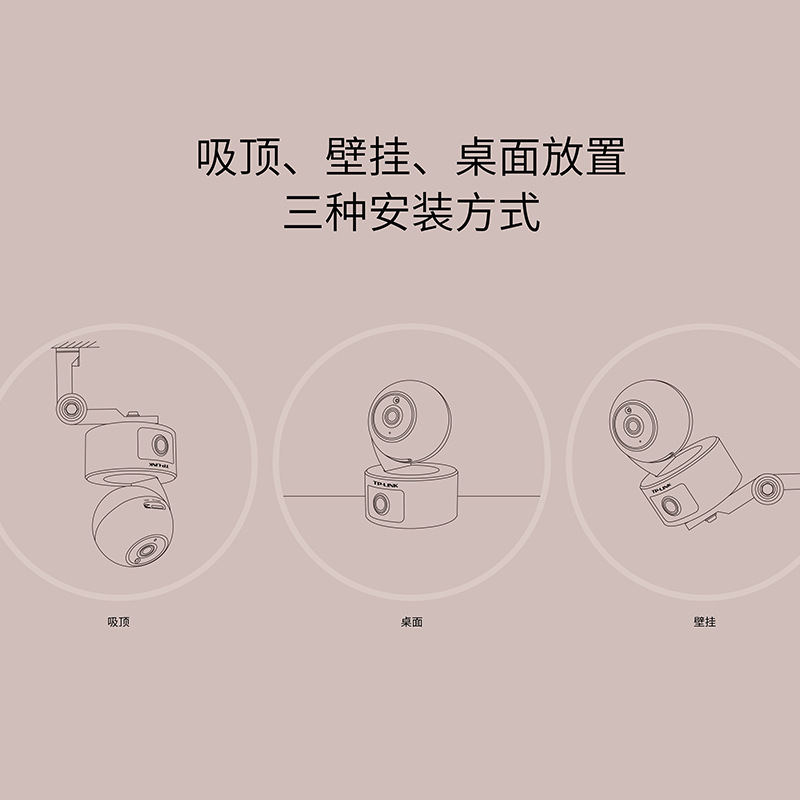 吸顶、壁挂、桌面放置
三种安装方式

TP-LINK

TP-LINK

TP-LINK

吸顶

桌面

壁挂