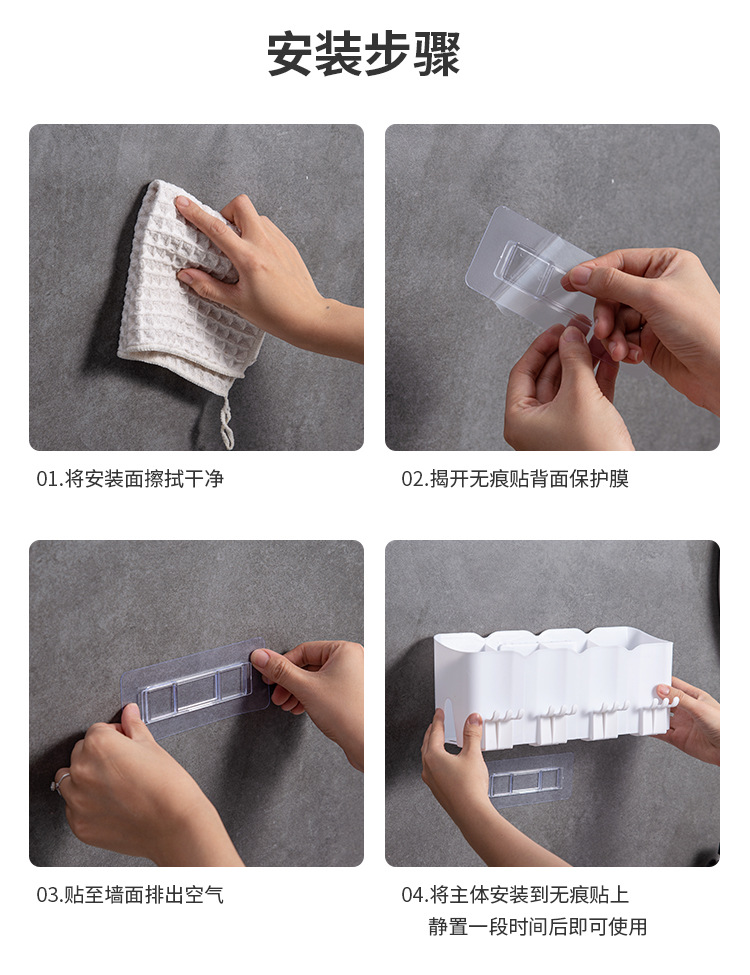 安装步骤

01.将安装面擦拭干净

02.揭开无痕贴背面保护膜

03.贴至墙面排出空气

04.将主体安装到无痕贴上
静置一段时间后即可使用