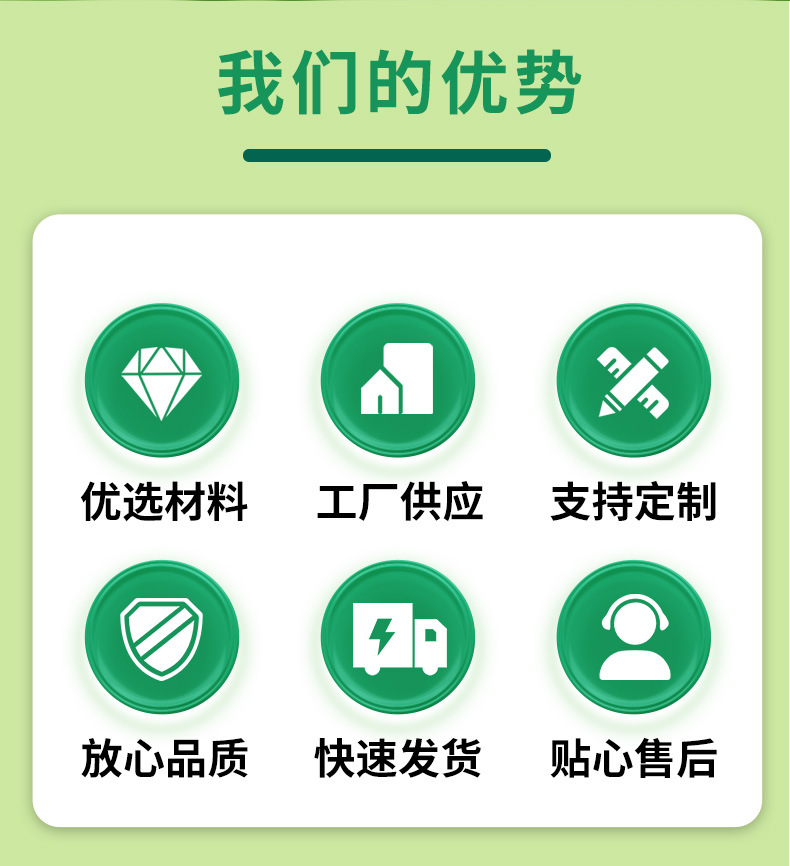 我们的优势

优选材料

工厂供应

支持定制

放心品质

快速发货

贴心售后