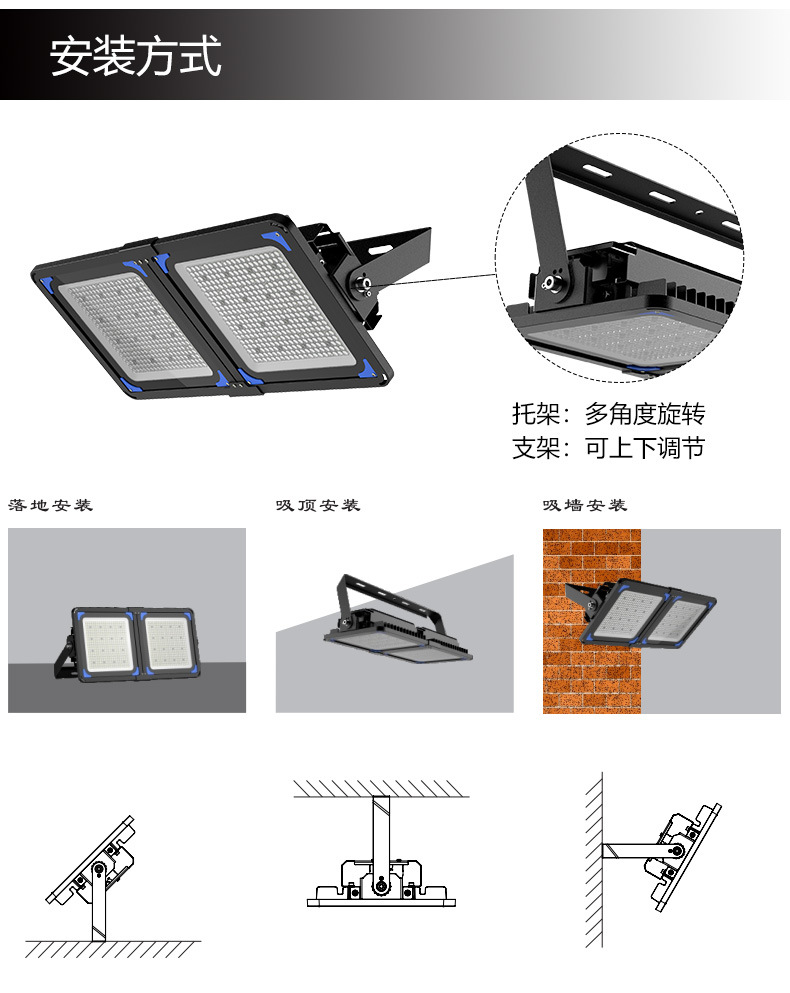 安装方式

托架：多角度旋转
支架：可上下调节

落地安装

吸顶安装

吸墙安装