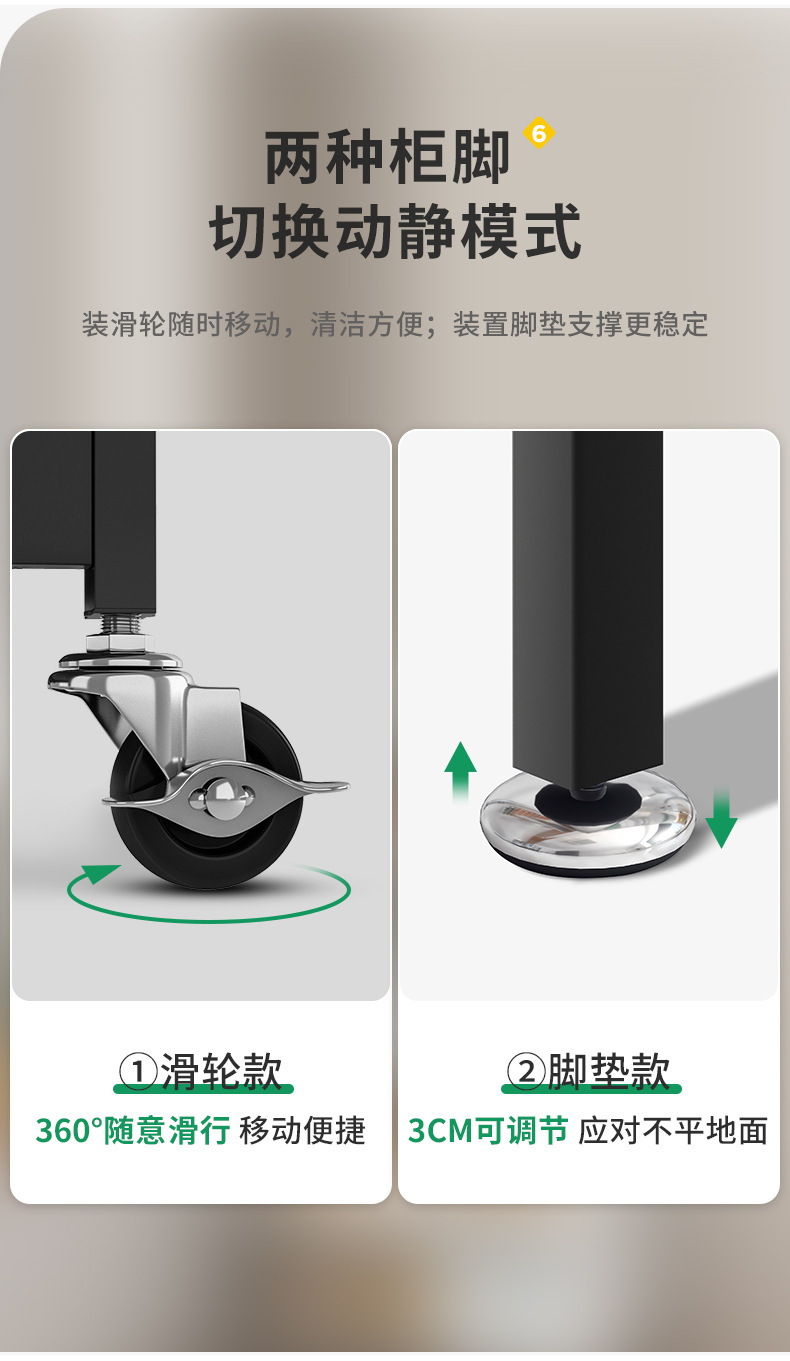 两种柜脚 6
切换动静模式

装滑轮随时移动，清洁方便；装置脚垫支撑更稳定

①滑轮款
360°随意滑行 移动便捷

②脚垫款
3CM可调节 应对不平地面