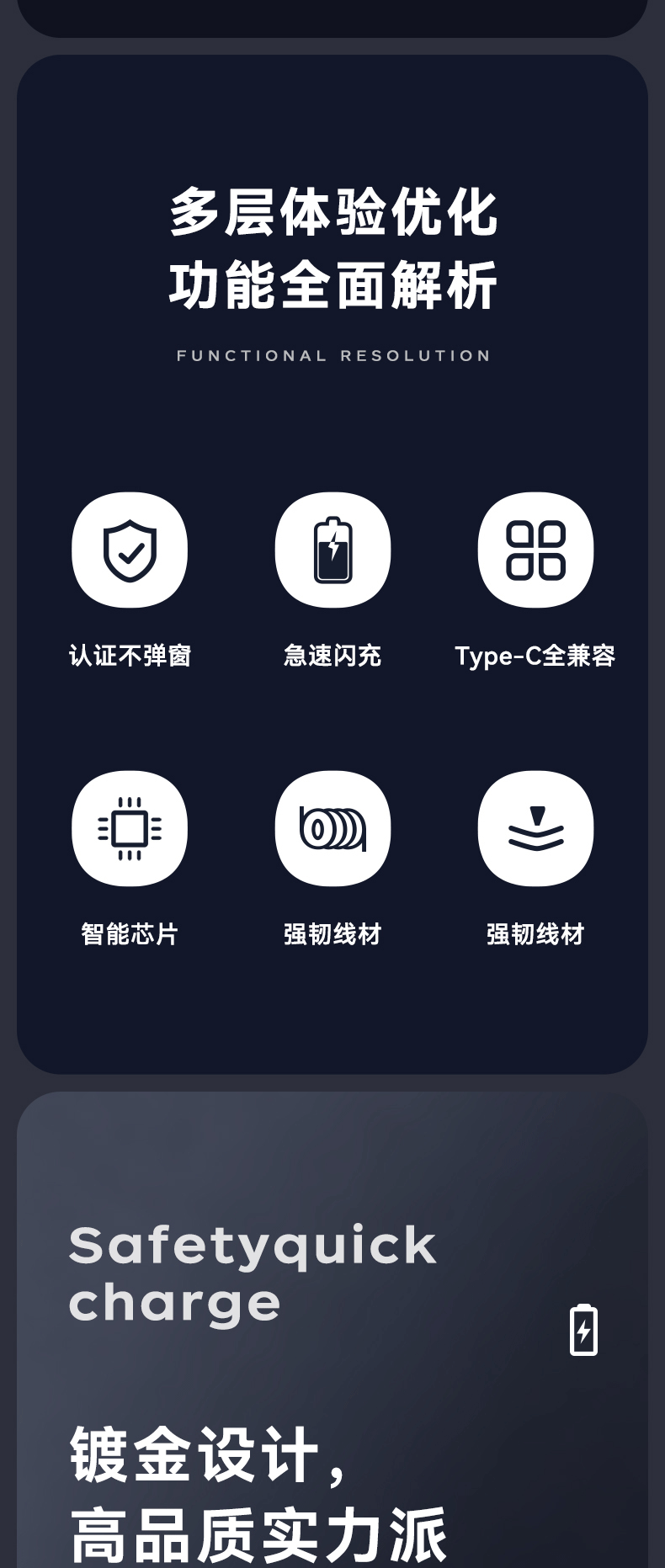 多层体验优化
功能全面解析

FUNCTIONAL RESOLUTION

认证不弹窗

急速闪充

Type-C全兼容

智能芯片

强韧线材

强韧线材

Safetyquick charge

镀金设计,
高品质实力派