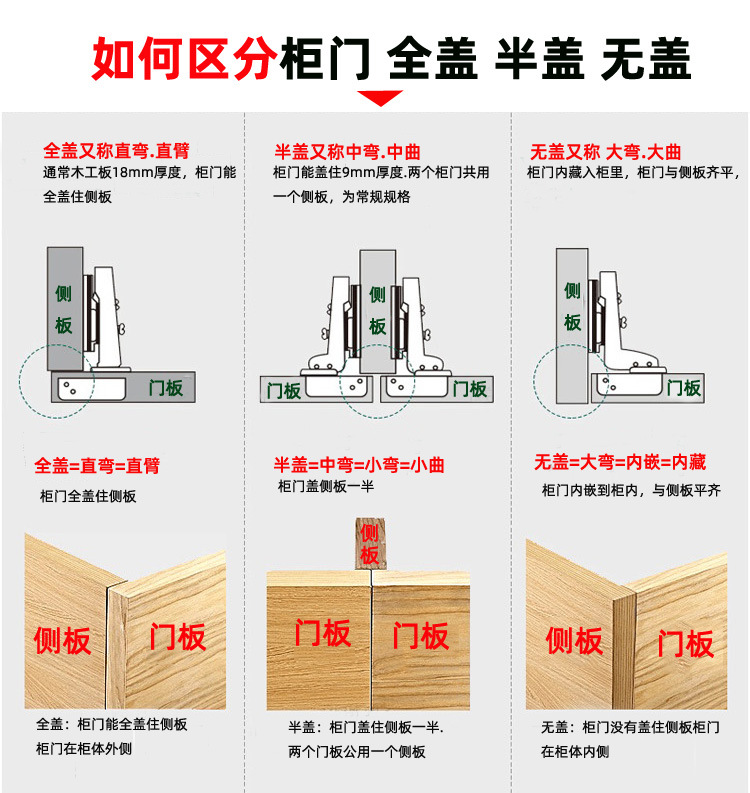 如何区分柜门 全盖 半盖 无盖

全盖又称直弯.直臂
通常木工板18mm厚度，柜门能全盖住侧板

侧板
门板

全盖=直弯=直臂
柜门全盖住侧板

侧板
门板

全盖：柜门能全盖住侧板
柜门在柜体外侧

半盖又称中弯.中曲
柜门能盖住9mm厚度.两个柜门共用一个侧板，为常规规格

侧板
门板
门板

半盖=中弯=小弯=小曲
柜门盖侧板一半

侧板
门板
门板

半盖：柜门盖住侧板一半.
两个门板公用一个侧板

无盖又称 大弯.大曲
柜门内藏入柜里，柜门与侧板齐平，

侧板
门板

无盖=大弯=内嵌=内藏
柜门内嵌到柜内，与侧板平齐

侧板
门板

无盖：柜门没有盖住侧板柜门
在柜体内侧