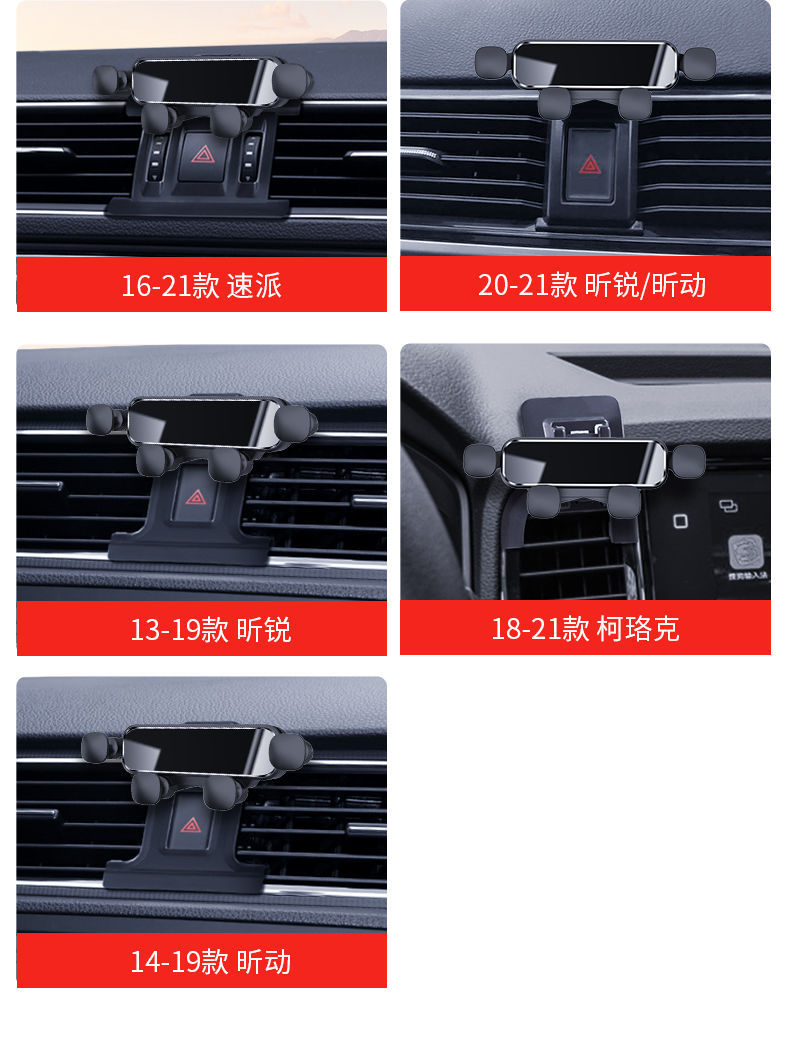 16-21款 速派

20-21款 昕锐/昕动

13-19款 昕锐

18-21款 柯珞克

14-19款 昕动