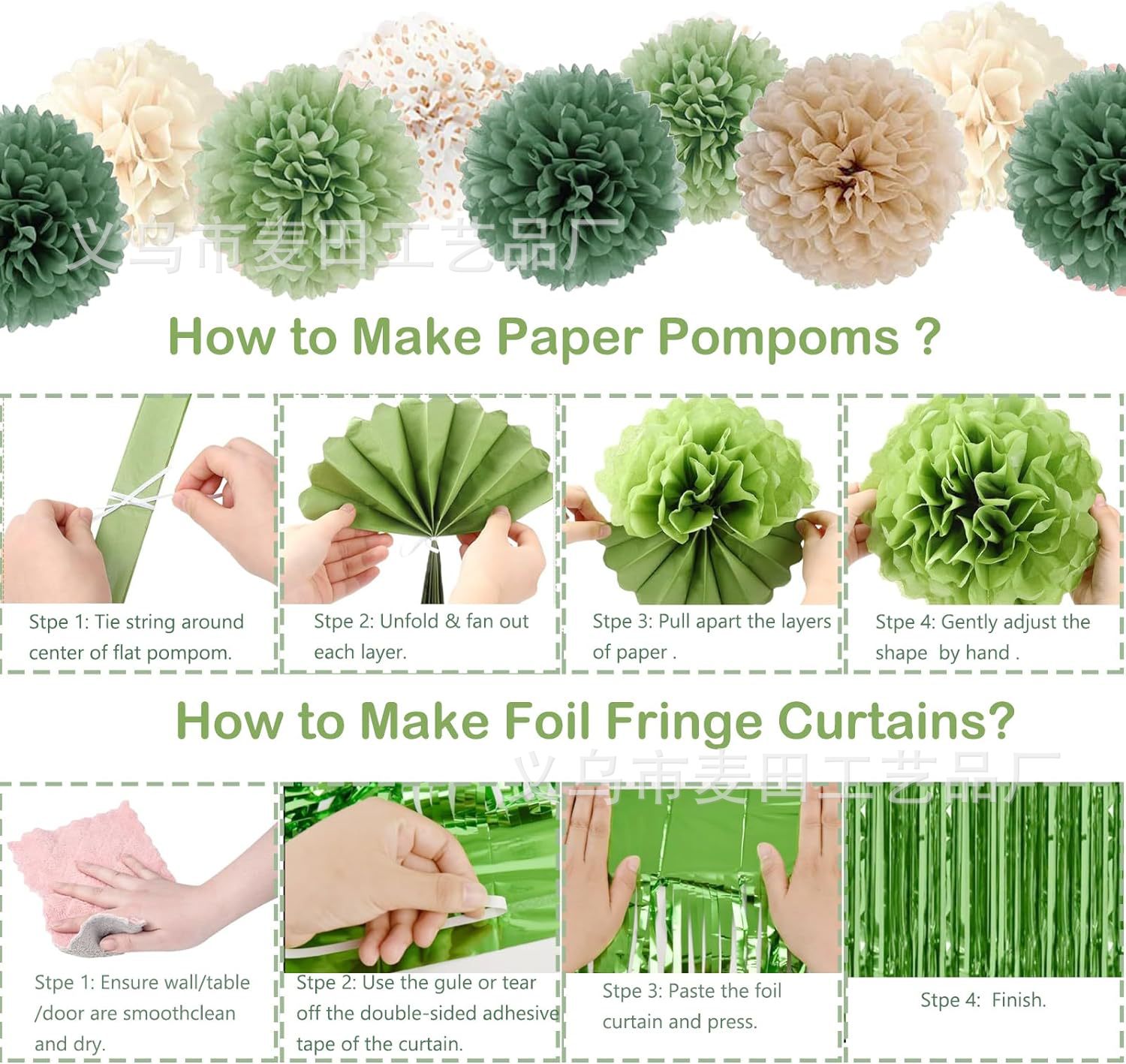 义乌市麦田工艺品厂

How to Make Paper Pompoms ?

Stpe 1: Tie string around center of flat pompom.

Stpe 2: Unfold & fan out each layer.

Stpe 3: Pull apart the layers of paper .

Stpe 4: Gently adjust the shape by hand .

How to Make Foil Fringe Curtains?

义乌市麦田工艺品厂

Stpe 1: Ensure wall/table /door are smoothclean and dry.

Stpe 2: Use the gule or tear off the double-sided adhesive tape of the curtain.

Stpe 3: Paste the foil curtain and press.

Stpe 4: Finish.