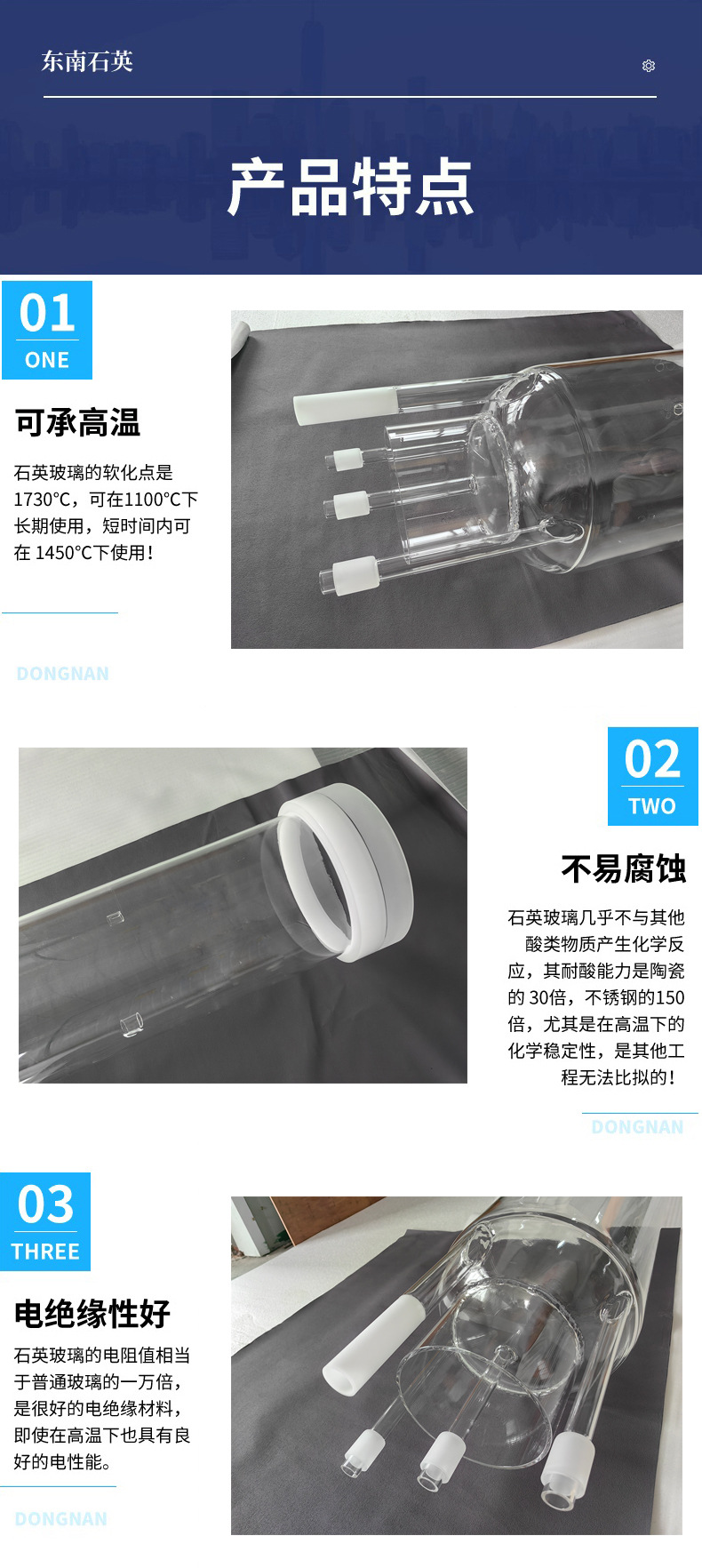 东南石英

产品特点

01
ONE

可承高温

石英玻璃的软化点是1730°C，可在1100°C下长期使用，短时间内可在 1450°C下使用！

DONGNAN

02
TWO

不易腐蚀

石英玻璃几乎不与其他酸类物质产生化学反应，其耐酸能力是陶瓷的 30倍，不锈钢的150倍，尤其是在高温下的化学稳定性，是其他工程无法比拟的！

DONGNAN

03
THREE

电绝缘性好

石英玻璃的电阻值相当于普通玻璃的一万倍，是很好的电绝缘材料，即使在高温下也具有良好的电性能。

DONGNAN