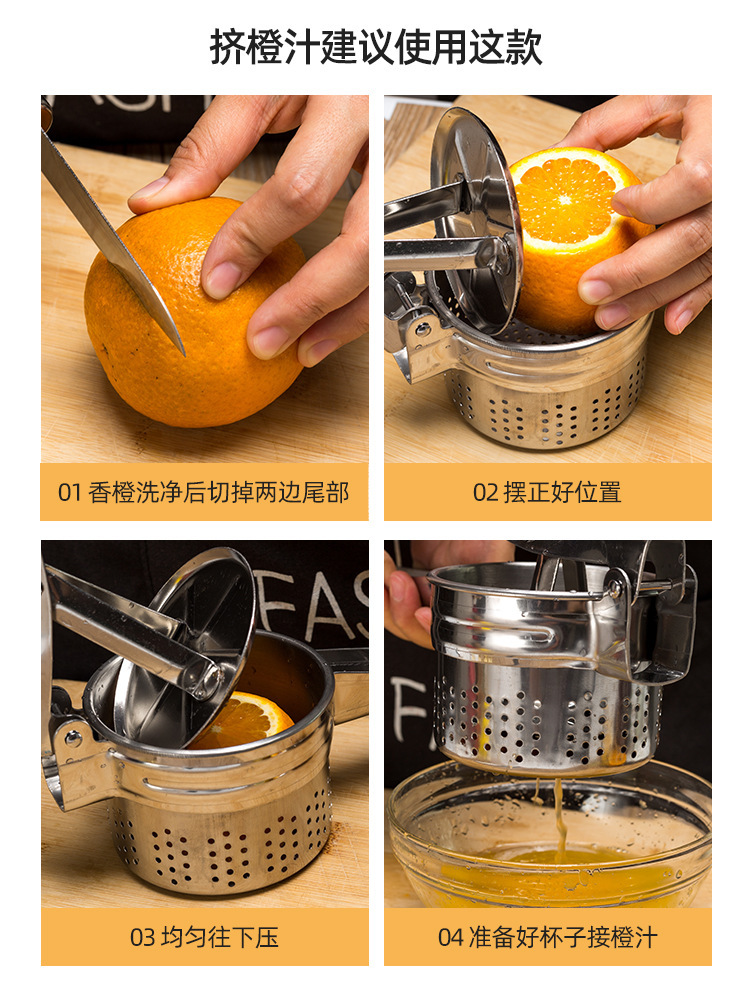 挤橙汁建议使用这款

01 香橙洗净后切掉两边尾部

02 摆正好位置

03 均匀往下压

04 准备好杯子接橙汁