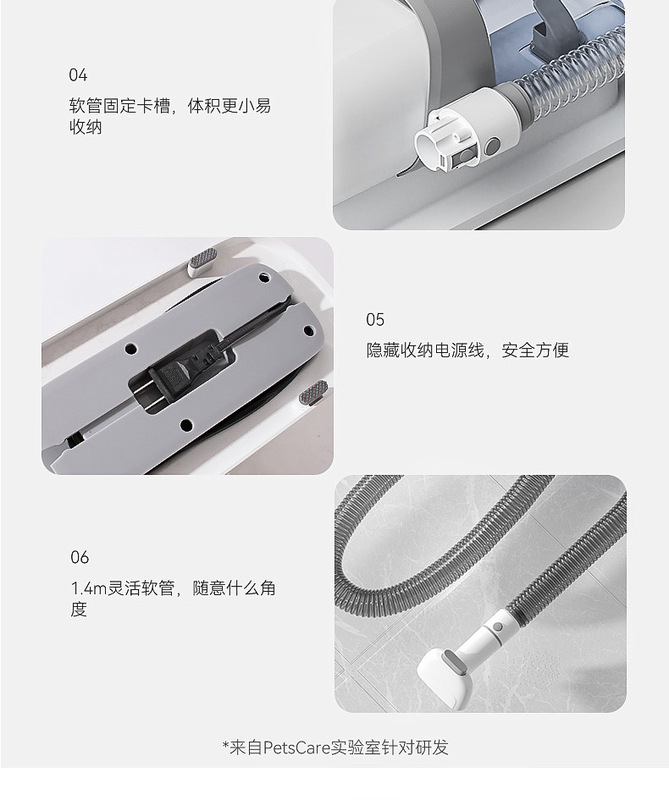 04
软管固定卡槽，体积更小易收纳

05
隐藏收纳电源线，安全方便

06
1.4m灵活软管，随意什么角度

*来自PetsCare实验室针对研发