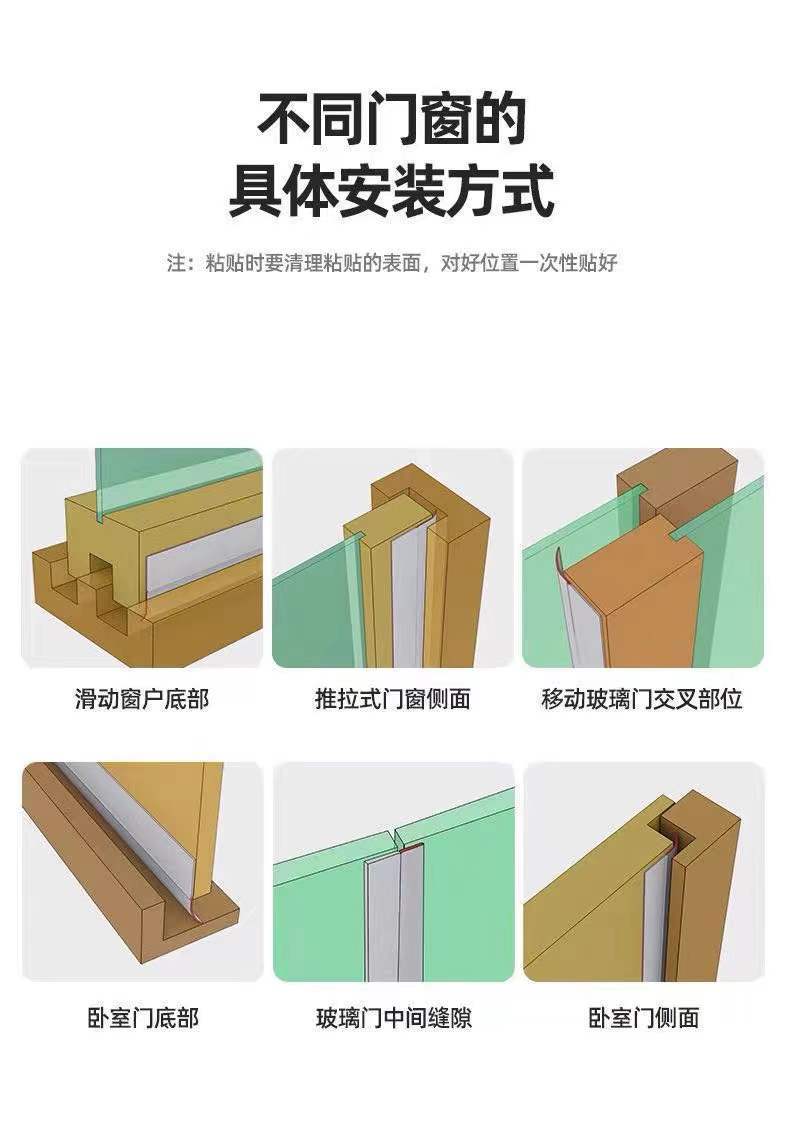 不同门窗的
具体安装方式

注：粘贴时要清理粘贴的表面，对好位置一次性贴好

滑动窗户底部

推拉式门窗侧面

移动玻璃门交叉部位

卧室门底部

玻璃门中间缝隙

卧室门侧面