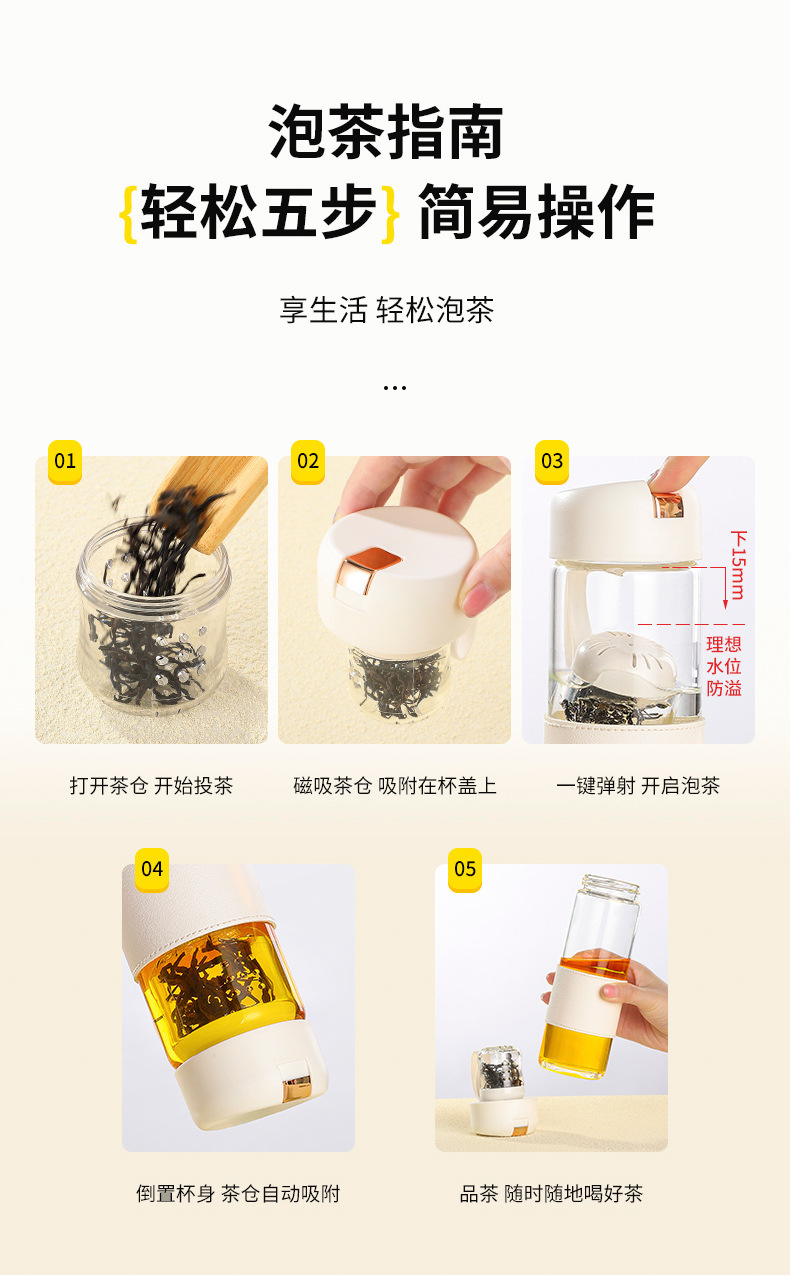 泡茶指南
{轻松五步} 简易操作

享生活 轻松泡茶

...

01

打开茶仓 开始投茶

02

磁吸茶仓 吸附在杯盖上

03

下15mm

理想水位防溢

一键弹射 开启泡茶

04

倒置杯身 茶仓自动吸附

05

品茶 随时随地喝好茶