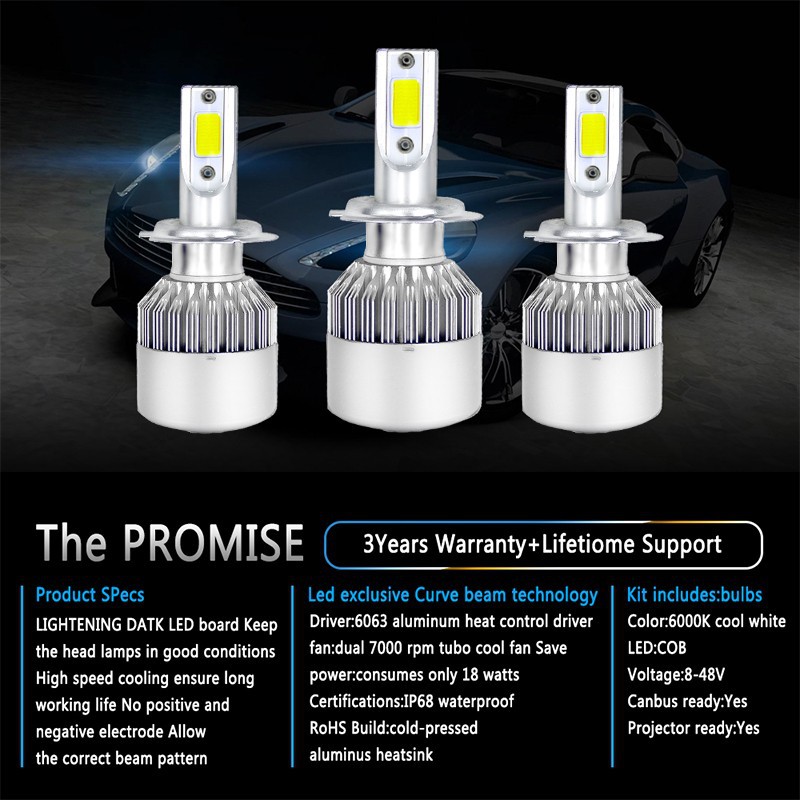 The PROMISE

3Years Warranty+Lifetiome Support

Product SPecs

LIGHTENING DATK LED board Keep the head lamps in good conditions High speed cooling ensure long working life No positive and negative electrode Allow the correct beam pattern

Led exclusive Curve beam technology

Driver:6063 aluminum heat control driver fan:dual 7000 rpm tubo cool fan Save power:consumes only 18 watts Certifications:IP68 waterproof RoHS Build:cold-pressed aluminus heatsink

Kit includes:bulbs

Color:6000K cool white
LED:COB
Voltage:8-48V
Canbus ready:Yes
Projector ready:Yes