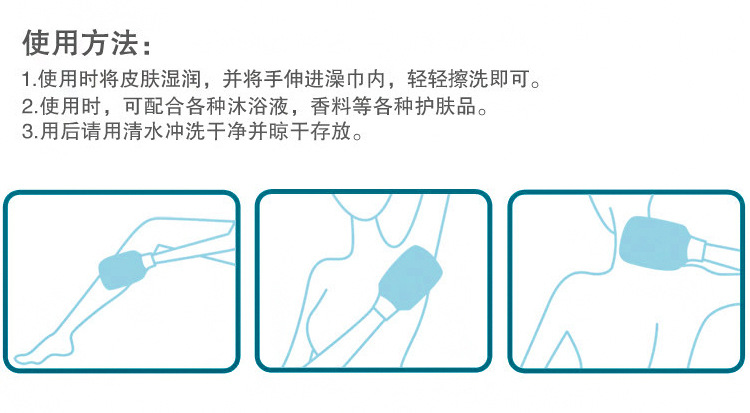 使用方法：

1.使用时将皮肤湿润，并将手伸进澡巾内，轻轻擦洗即可。
2.使用时，可配合各种沐浴液，香料等各种护肤品。
3.用后请用清水冲洗干净并晾干存放。