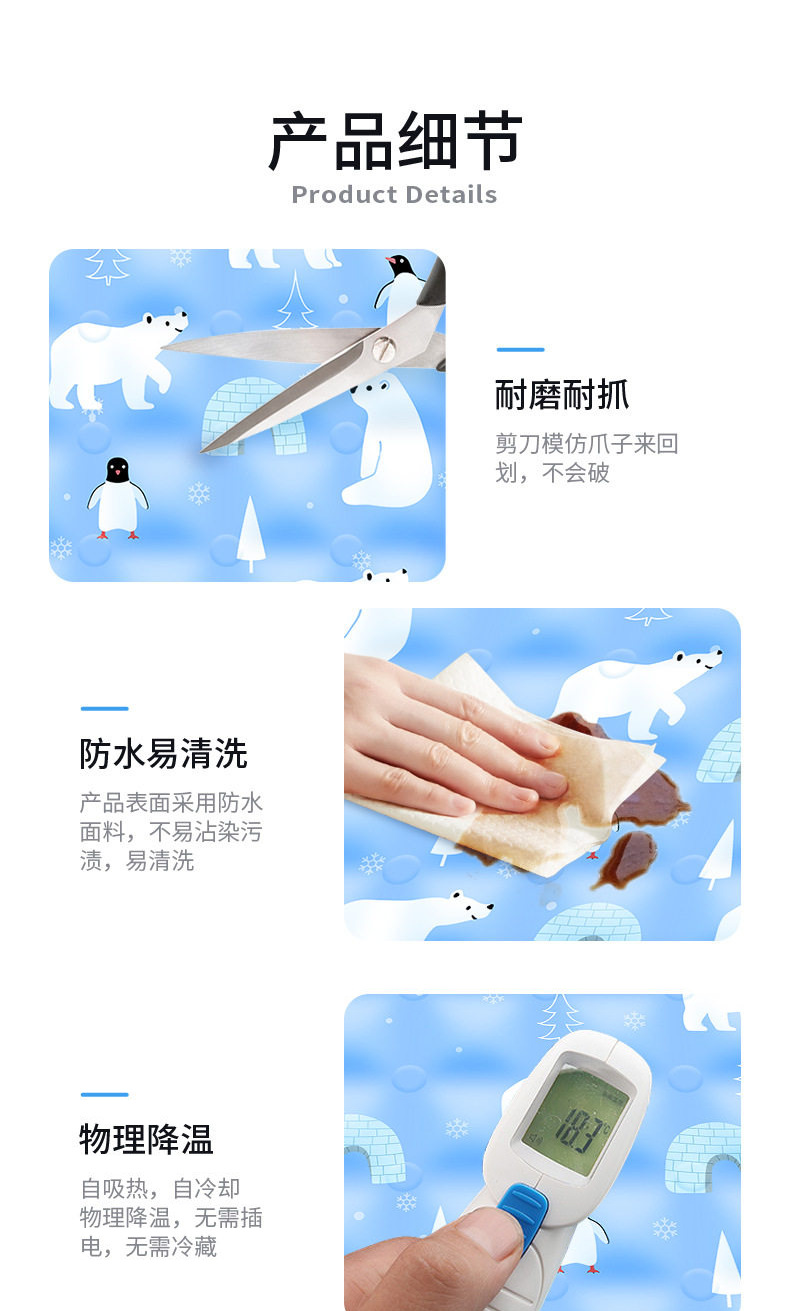 产品细节
Product Details

耐磨耐抓

剪刀模仿爪子来回划，不会破

防水易清洗

产品表面采用防水面料，不易沾染污渍，易清洗

物理降温

自吸热，自冷却物理降温，无需插电，无需冷藏

18.3°C