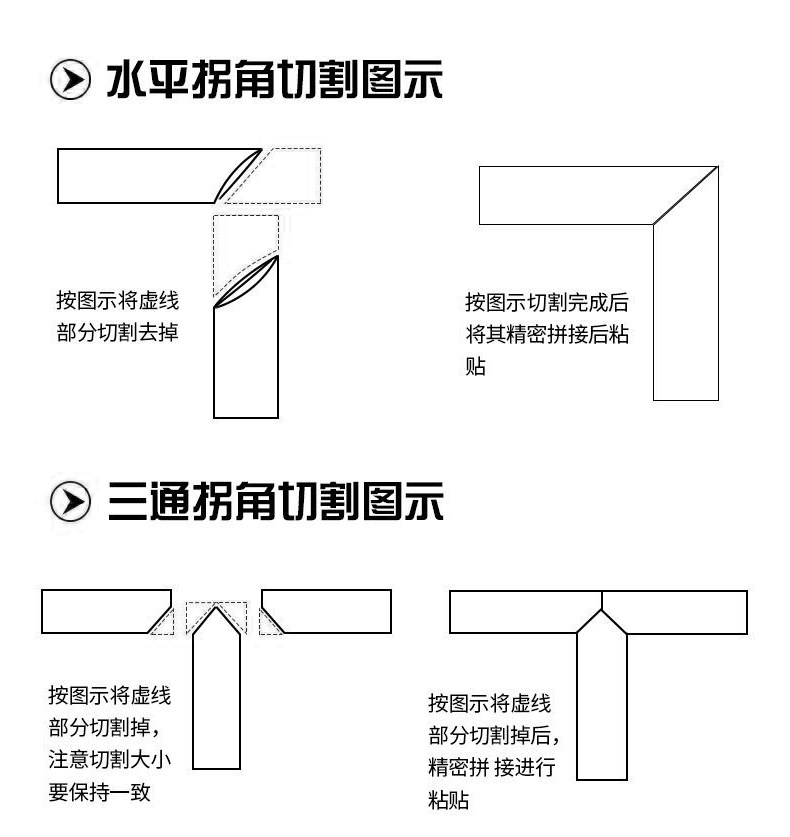 水平拐角切割图示

按图示将虚线部分切割去掉

按图示切割完成后将其精密拼接后粘贴

三通拐角切割图示

按图示将虚线部分切割掉，注意切割大小要保持一致

按图示将虚线部分切割掉后，精密拼 接进行粘贴