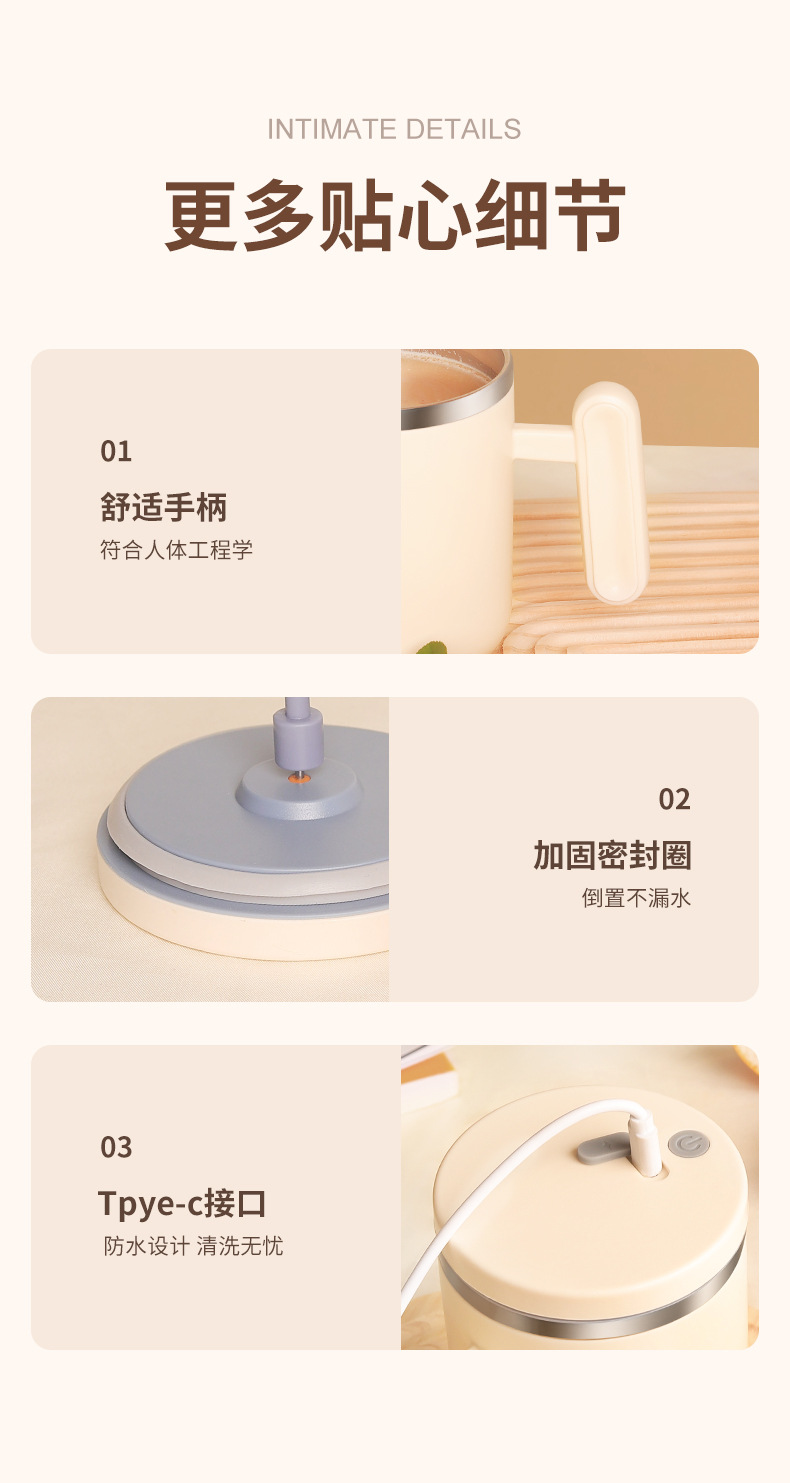 INTIMATE DETAILS

更多贴心细节

01

舒适手柄

符合人体工程学

02

加固密封圈

倒置不漏水

03

Tpye-c接口

防水设计 清洗无忧