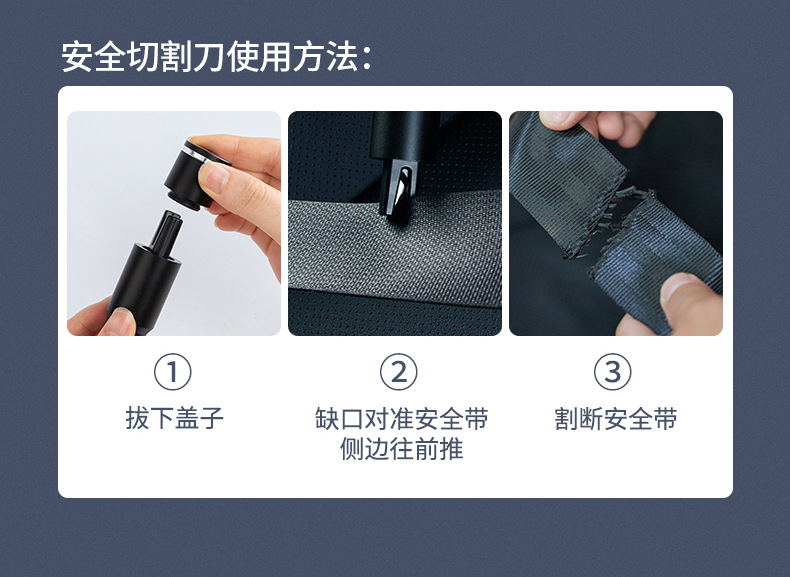 安全切割刀使用方法：

①
拔下盖子

②
缺口对准安全带
侧边往前推

③
割断安全带