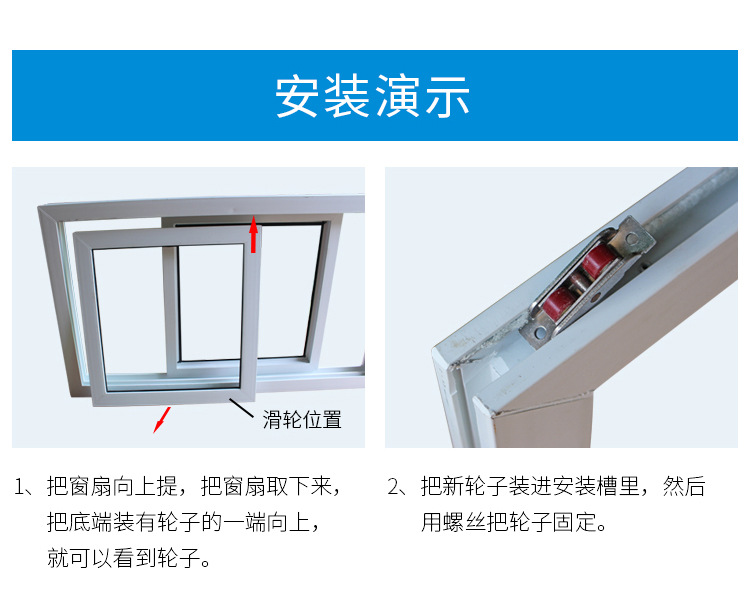 安装演示

滑轮位置

1、把窗扇向上提，把窗扇取下来，把底端装有轮子的一端向上，就可以看到轮子。

2、把新轮子装进安装槽里，然后用螺丝把轮子固定。