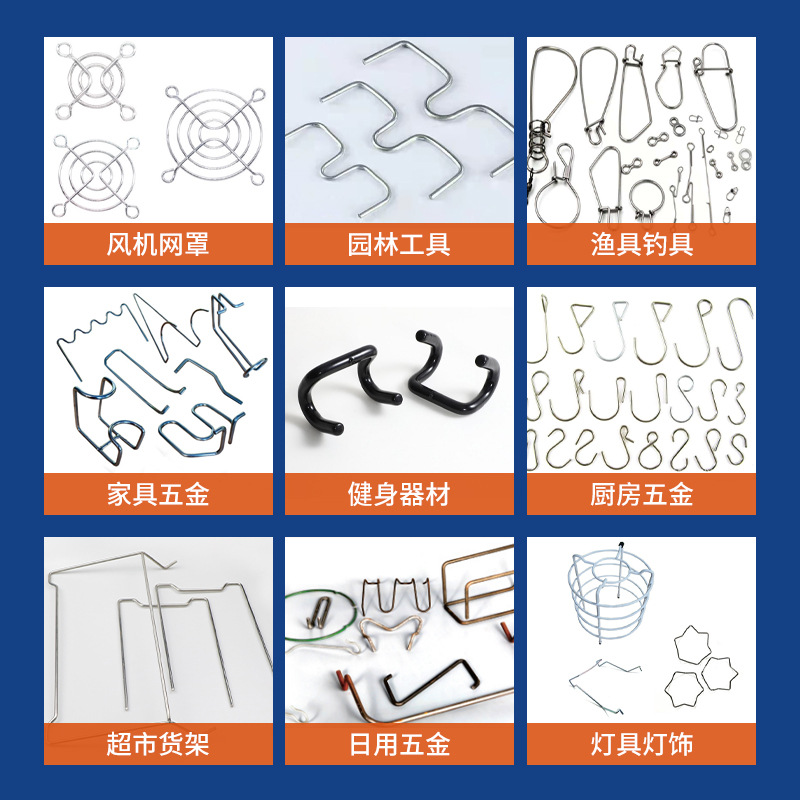 风机网罩

园林工具

渔具钓具

家具五金

健身器材

厨房五金

超市货架

日用五金

灯具灯饰