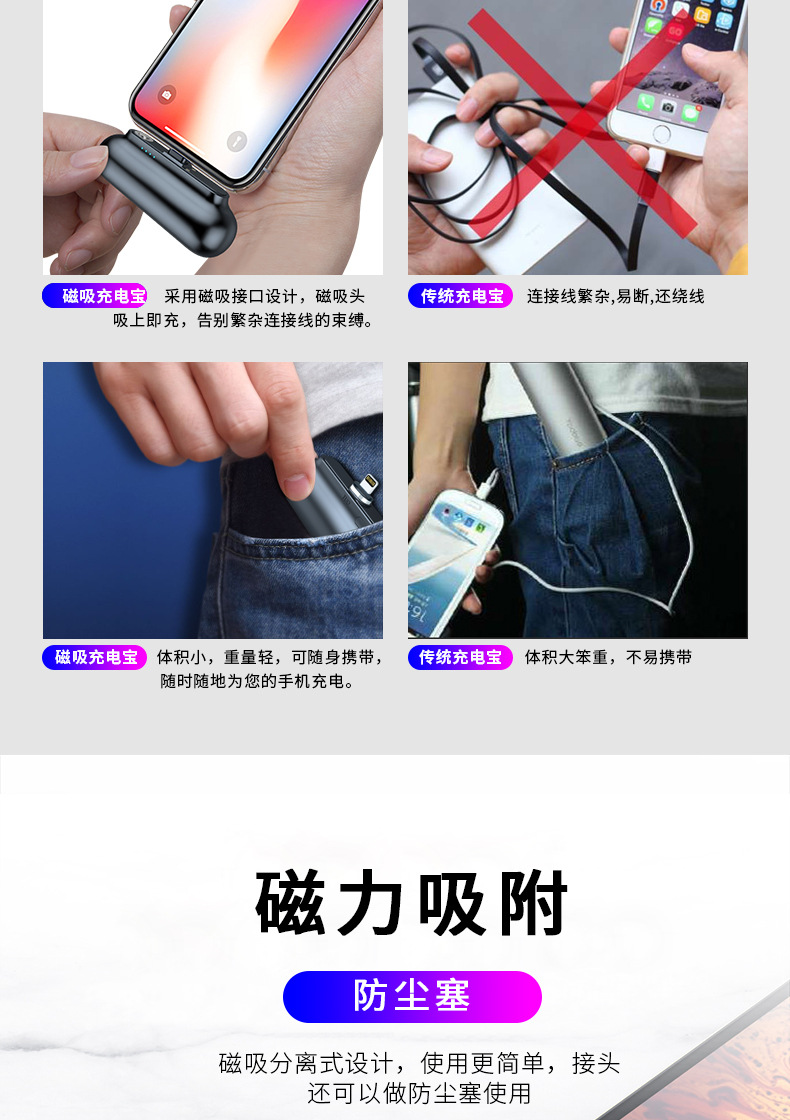 磁吸充电宝 采用磁吸接口设计，磁吸头吸上即充，告别繁杂连接线的束缚。

传统充电宝 连接线繁杂,易断,还绕线

磁吸充电宝 体积小，重量轻，可随身携带，随时随地为您的手机充电。

传统充电宝 体积大笨重，不易携带

磁力吸附

防尘塞

磁吸分离式设计，使用更简单，接头还可以做防尘塞使用