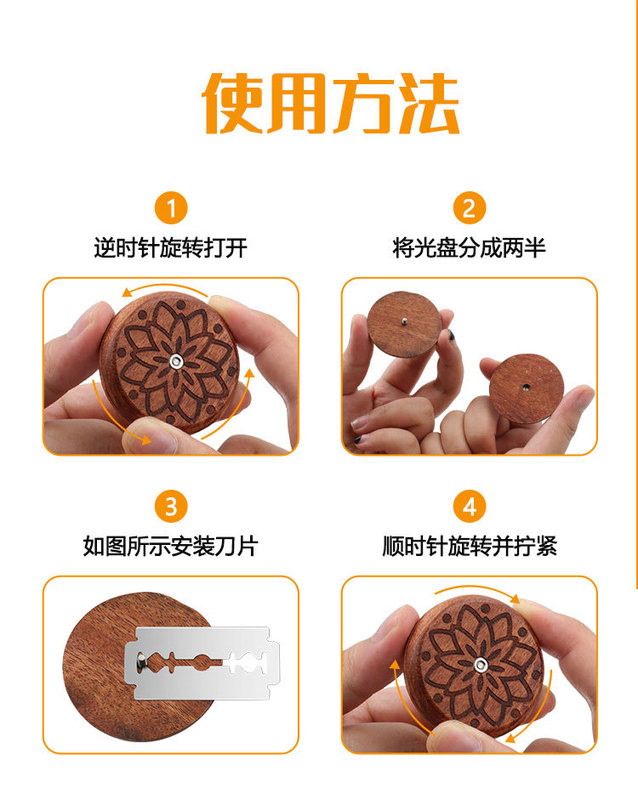 使用方法

1
逆时针旋转打开

2
将光盘分成两半

3
如图所示安装刀片

4
顺时针旋转并拧紧