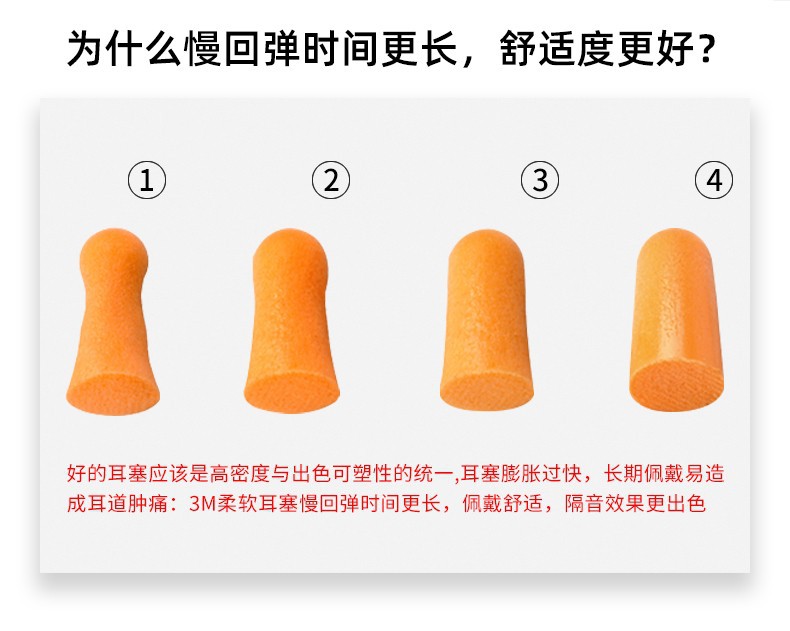 为什么慢回弹时间更长，舒适度更好？

①

②

③

④

好的耳塞应该是高密度与出色可塑性的统一,耳塞膨胀过快，长期佩戴易造成耳道肿痛：3M柔软耳塞慢回弹时间更长，佩戴舒适，隔音效果更出色